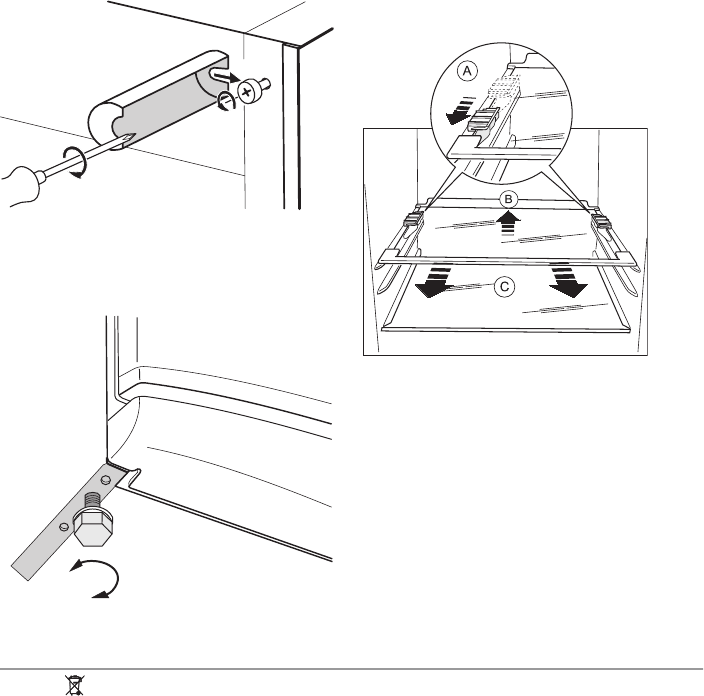 A

B

C