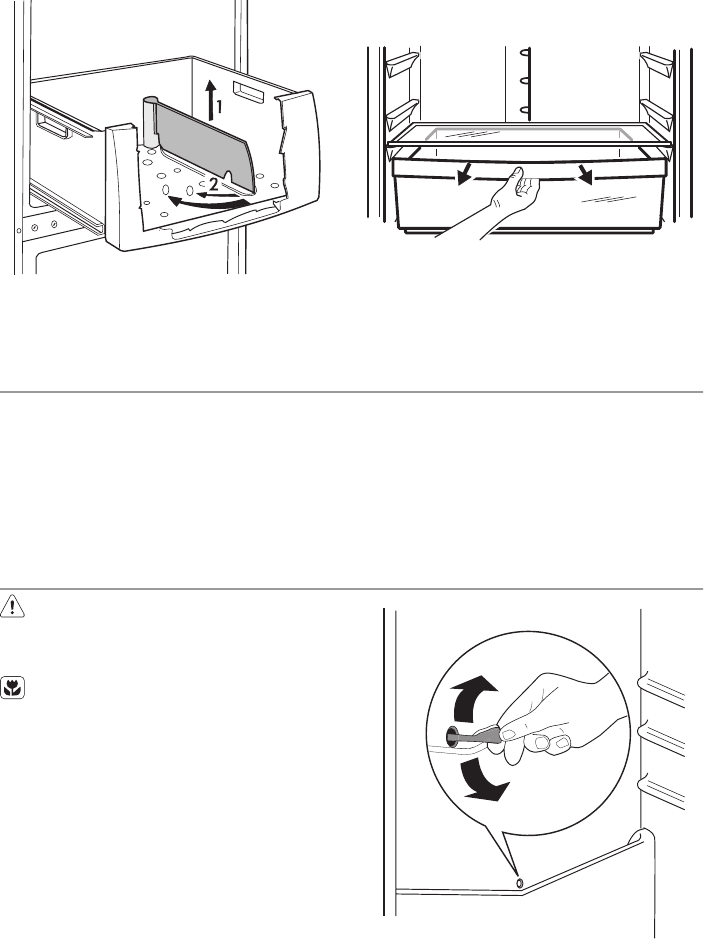 1

2