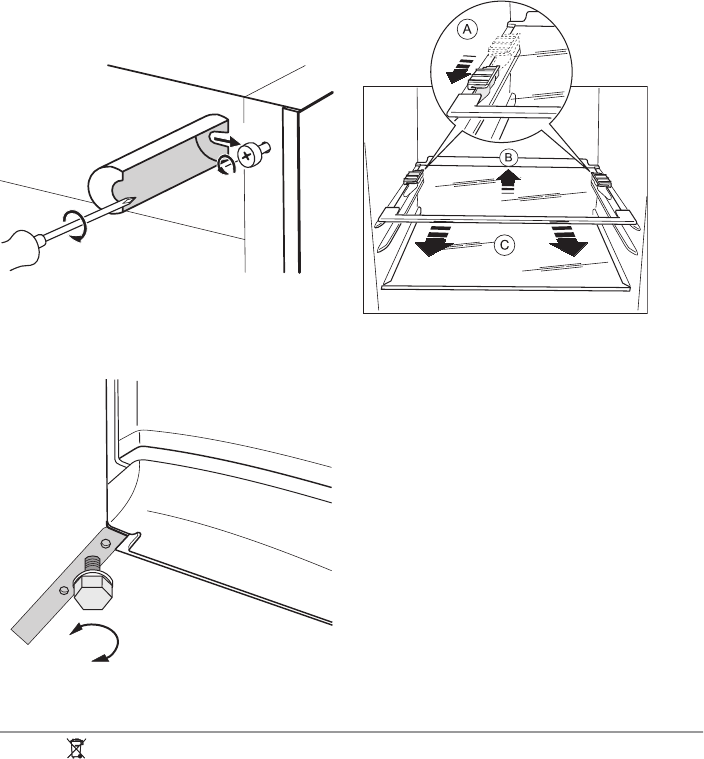 A

B

C