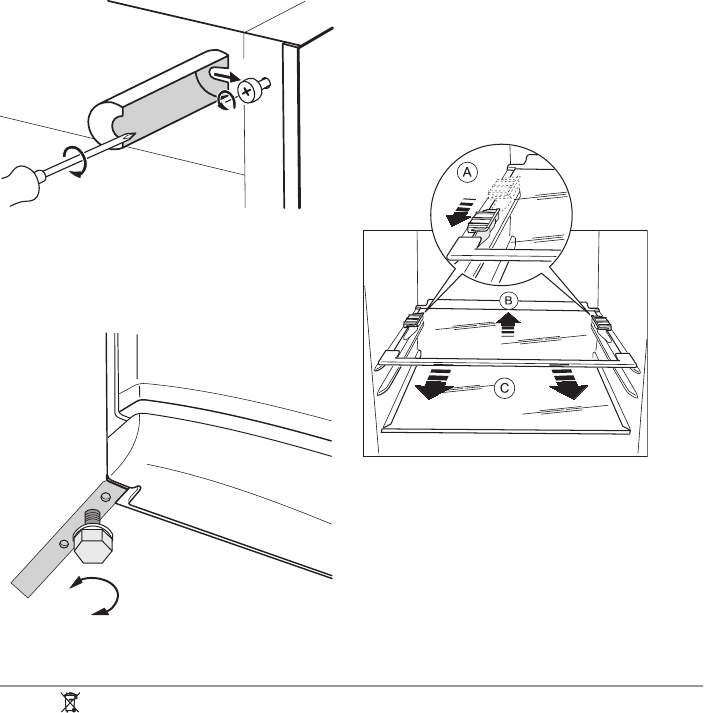 A

B

C