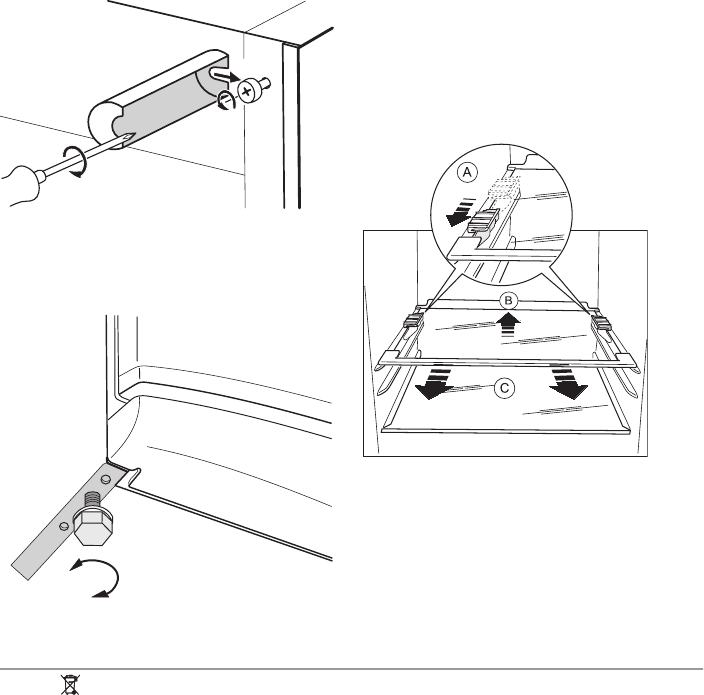 A

B

C