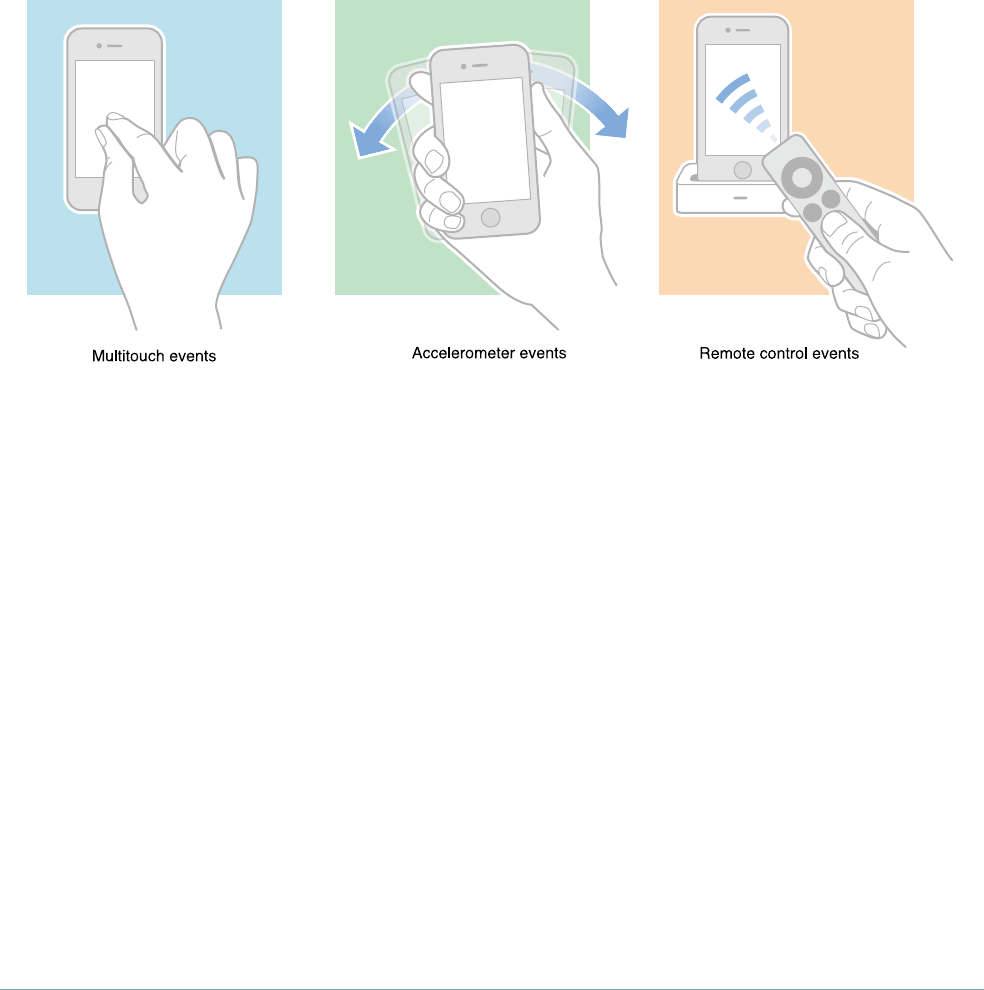 Multitouch events

Accelerometer events

Remote control events