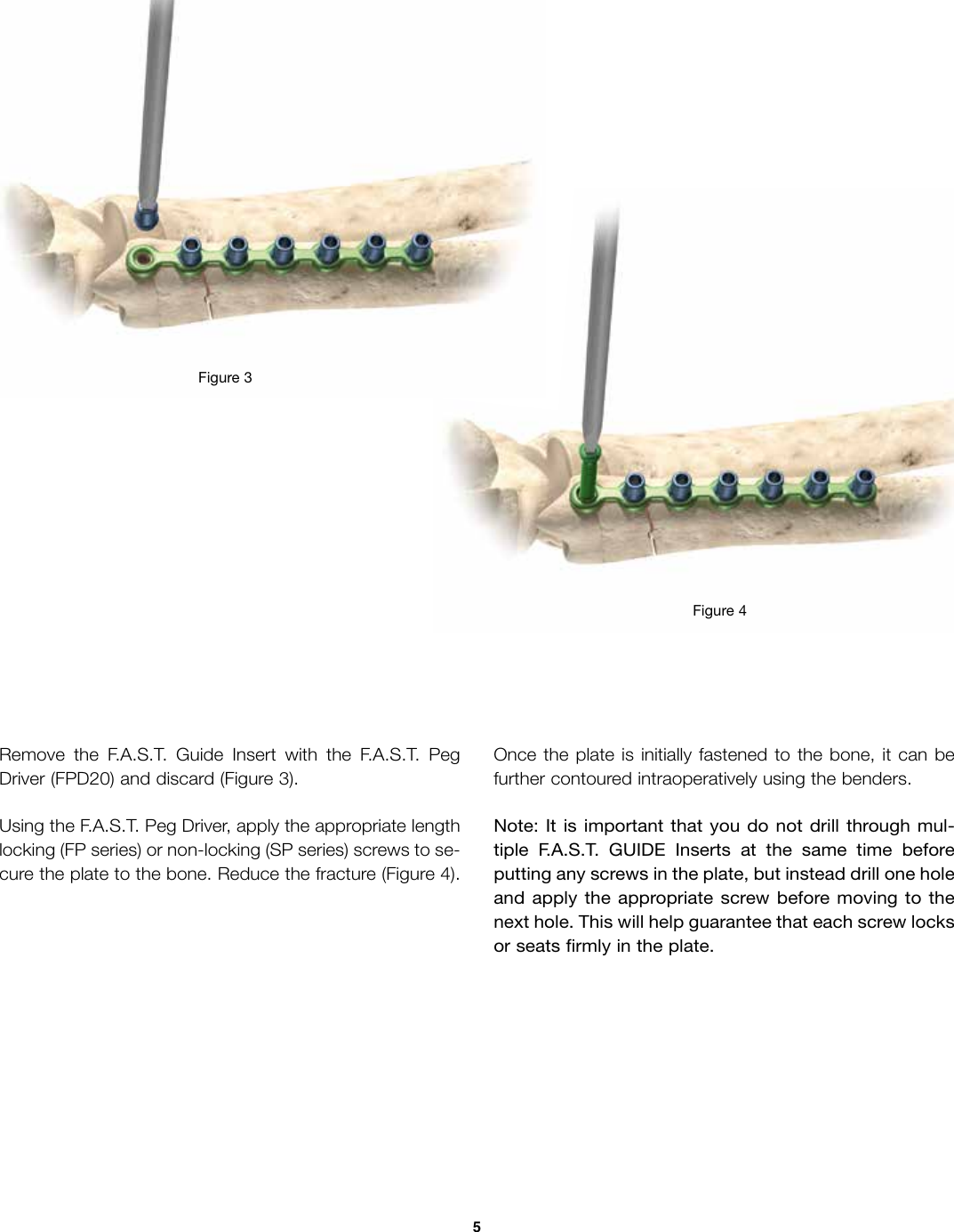 Figure 3

Figure 4

Remove the F.A.S.T. Guide Insert with the F.A.S.T. Peg Driver (FPD20) and discard (Figure 3).

Using the F.A.S.T. Peg Driver, apply the appropriate length locking (FP series) or non-locking (SP series) screws to secure the plate to the bone. Reduce the fracture (Figure 4).

Once the plate is initially fastened to the bone, it can be further contoured intraoperatively using the benders.

Note: It is important that you do not drill through multiple F.A.S.T. GUIDE Inserts at the same time before putting any screws in the plate, but instead drill one hole and apply the appropriate screw before moving to the next hole. This will help guarantee that each screw locks or seats firmly in the plate.

5