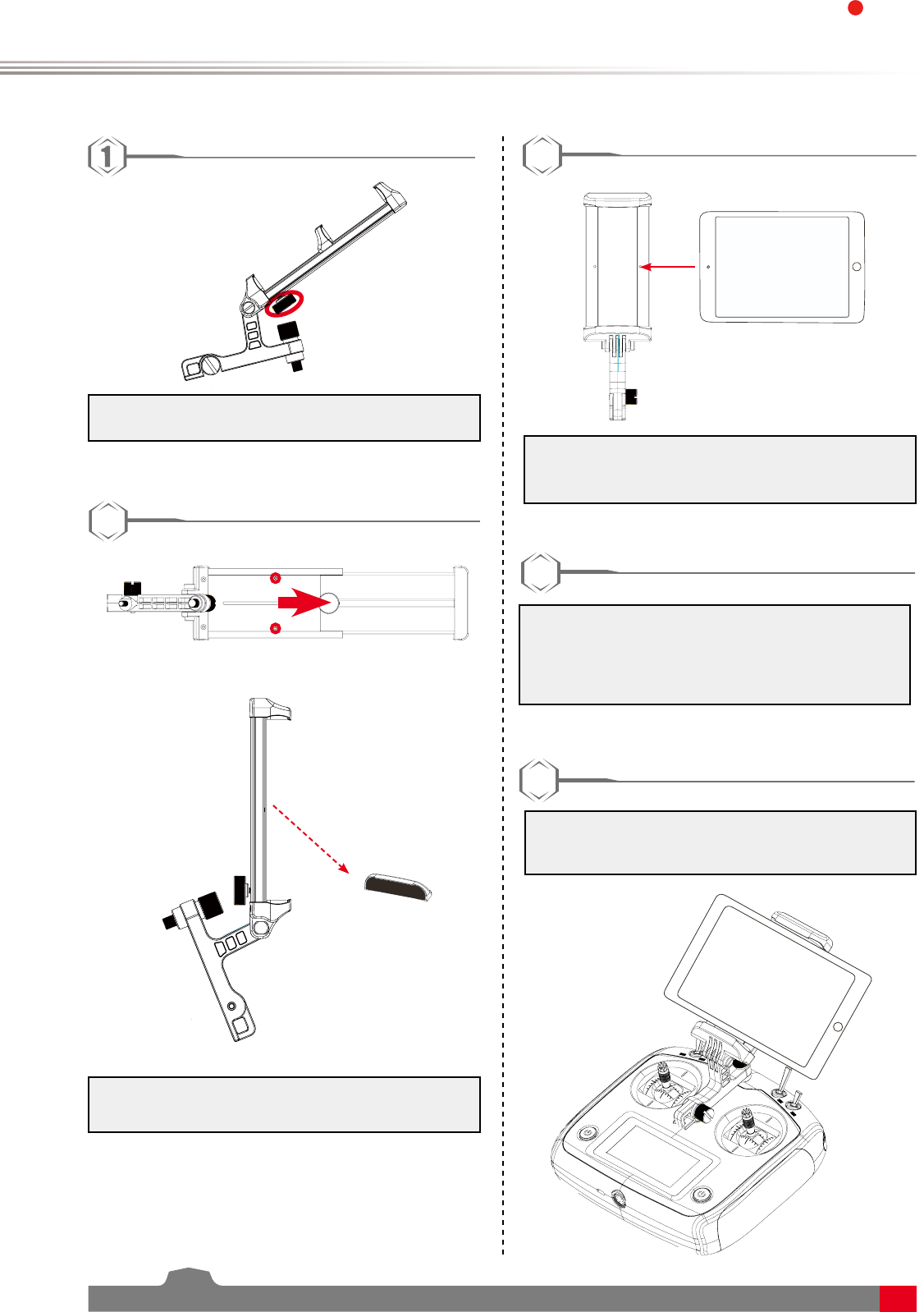 1