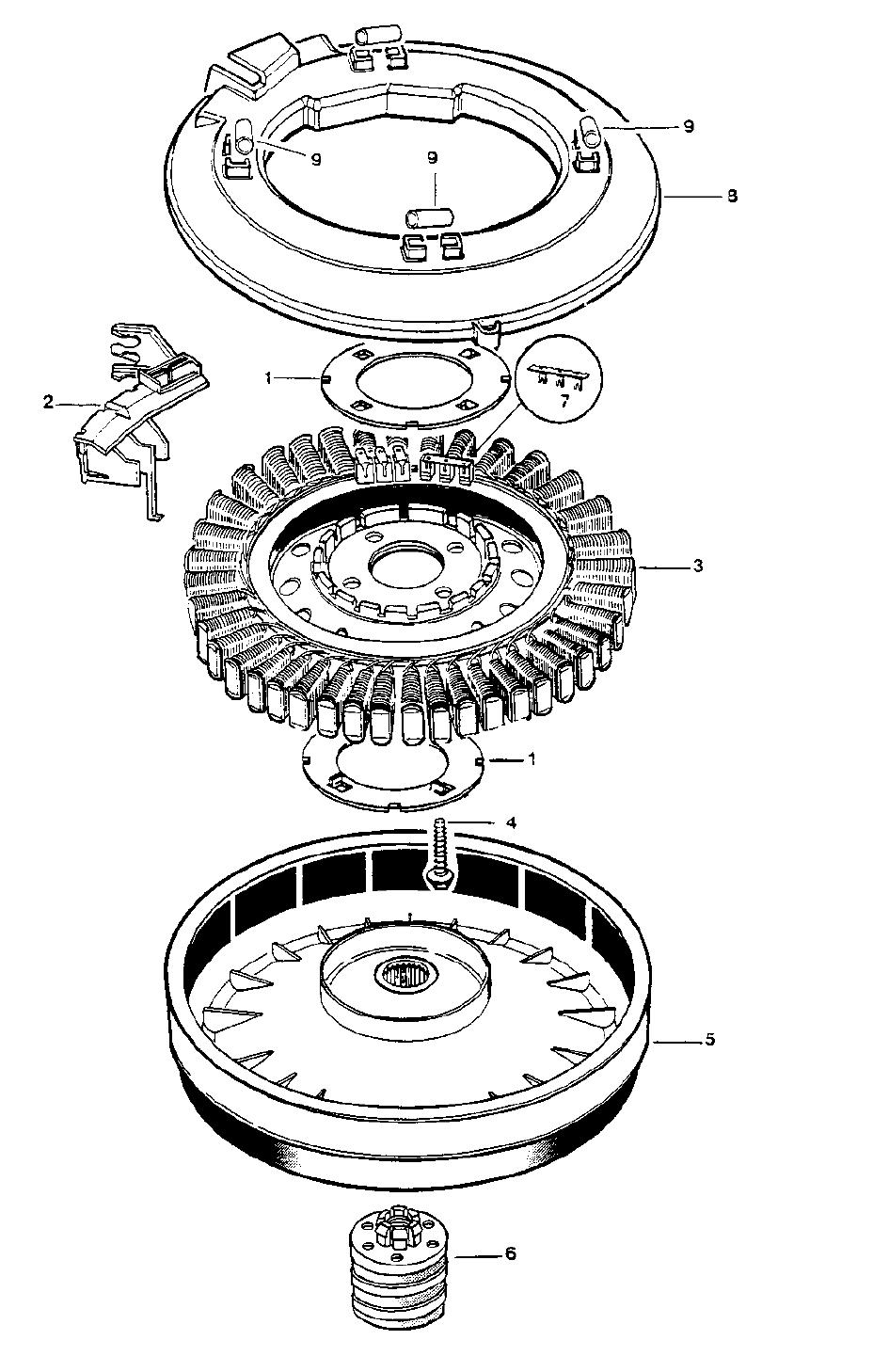 9
9
9
8
1
2
7
3
1
4
5
6