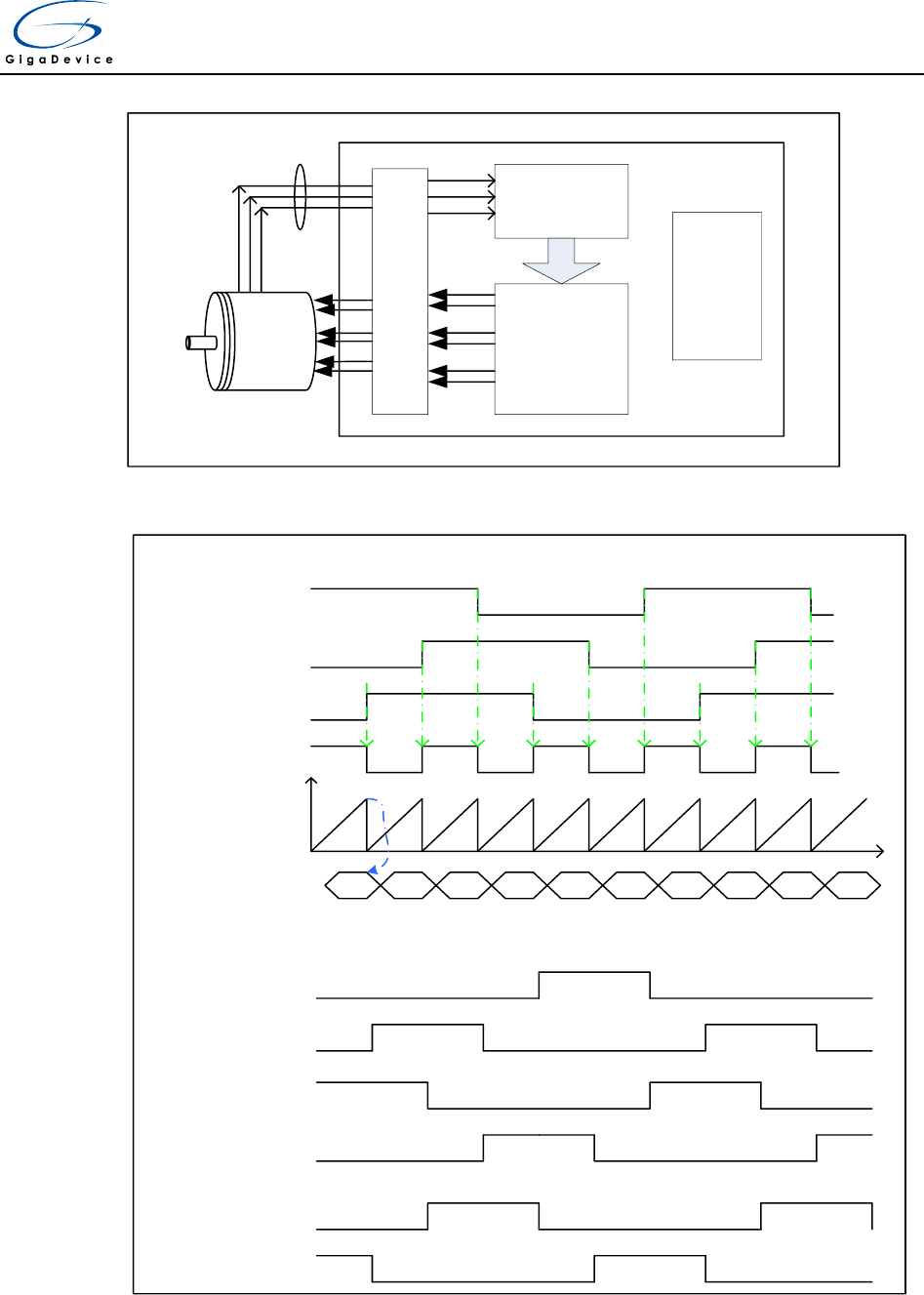 GigaDevice