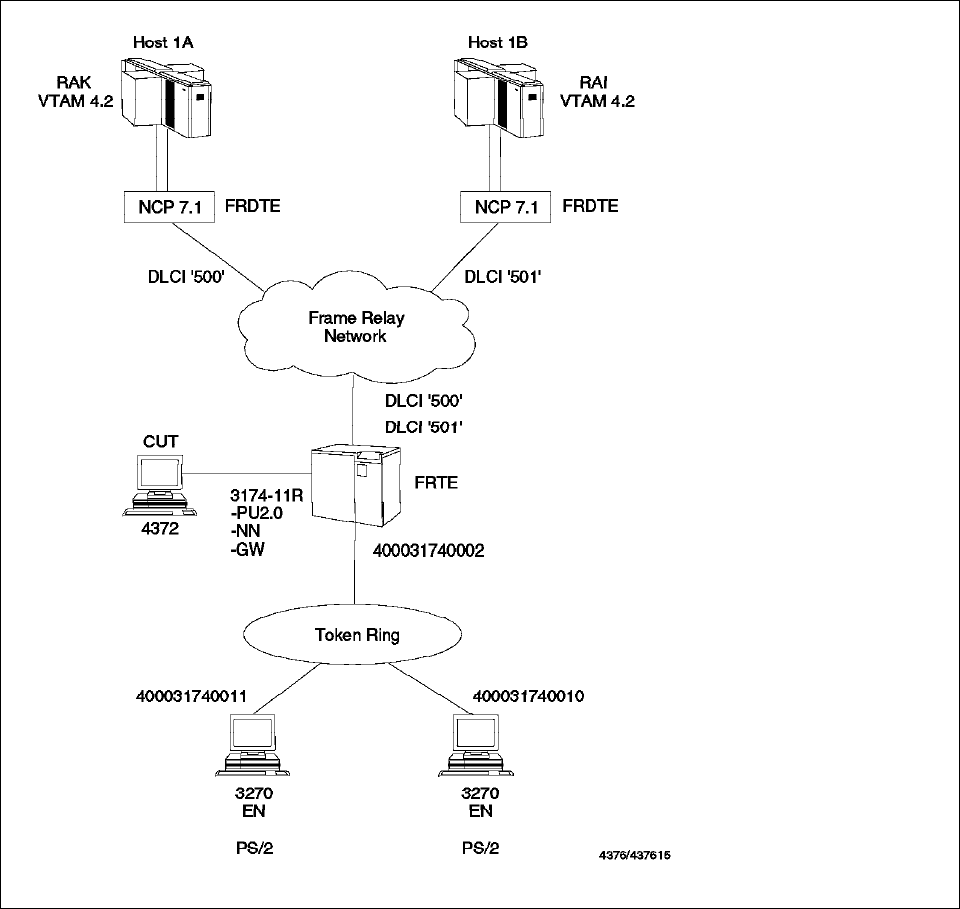 Host 1A

RAK
VTAM 4.2

Host 1B

RAI
VTAM 4.2

NCP 7.1 FRDTE

NCP 7.1 FRDTE

DLCI '500'

DLCI '501'

Frame Relay
Network

DLCI '500'
DLCI '501'

CUT

4372

3174-11R
-PU2.0
-NN
-GW

FRTE

400031740002

Token Ring

400031740011

400031740010

3270
EN

PS/2

3270
EN

PS/2

4376/437615