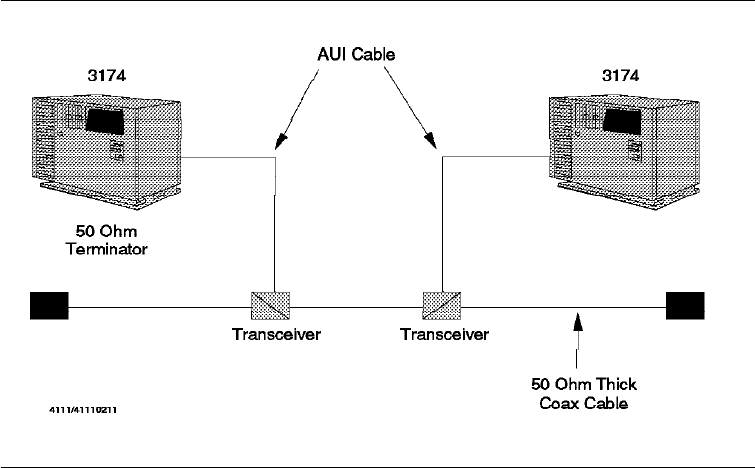 AUI Cable

3174

3174

50 Ohm
Terminator

Transceiver

Transceiver

50 Ohm Thick
Coax Cable

4111/41110211