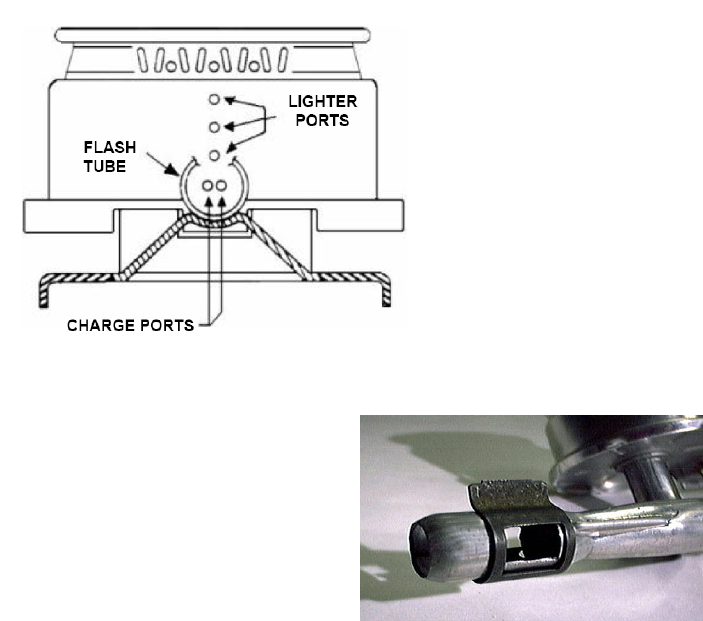 LIGHTER PORTS

FLASH TUBE

CHARGE PORTS