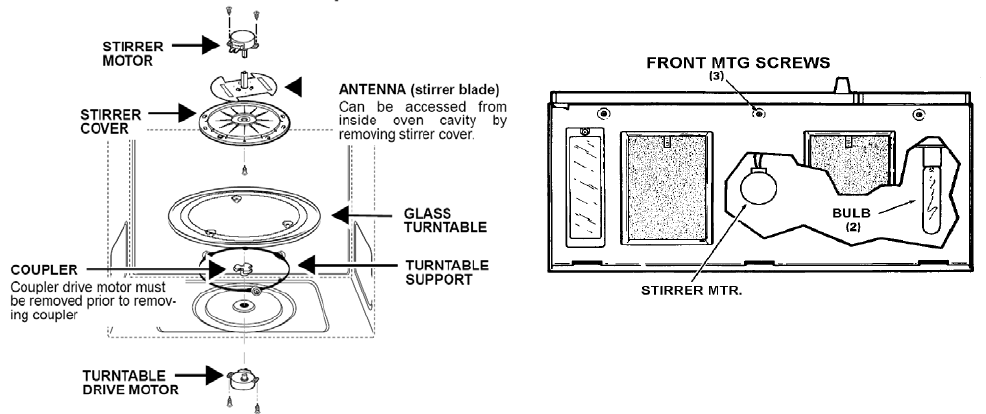 STIRRER MOTOR

ANTENNA (stirrer blade)
Can be accessed from inside oven cavity by removing stirrer cover.

STIRRER COVER

GLASS TURNTABLE

COUPLER
Coupler drive motor must be removed prior to removing coupler

TURNTABLE SUPPORT

TURNTABLE DRIVE MOTOR

FRONT MTG SCREWS
(3)

BULB
(2)

STIRRER MTR.