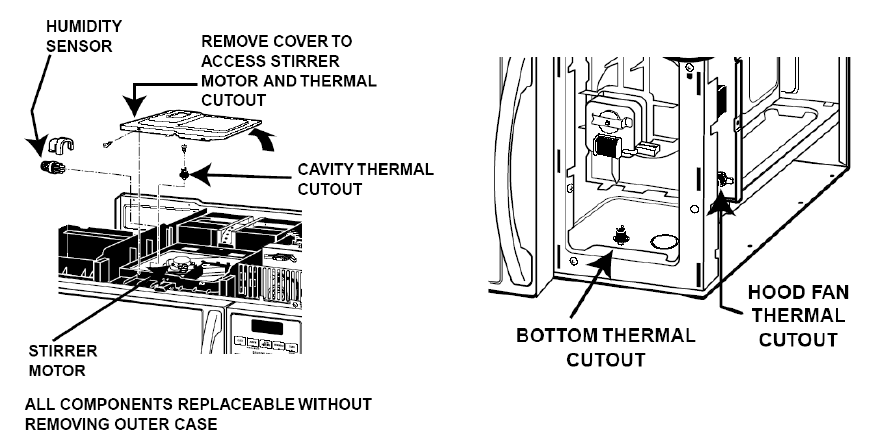 HUMIDITY SENSOR

REMOVE COVER TO ACCESS STIRRER MOTOR AND THERMAL CUTOUT

CAVITY THERMAL CUTOUT

STIRRER MOTOR

ALL COMPONENTS REPLACEABLE WITHOUT REMOVING OUTER CASE

BOTTOM THERMAL CUTOUT

HOOD FAN THERMAL CUTOUT