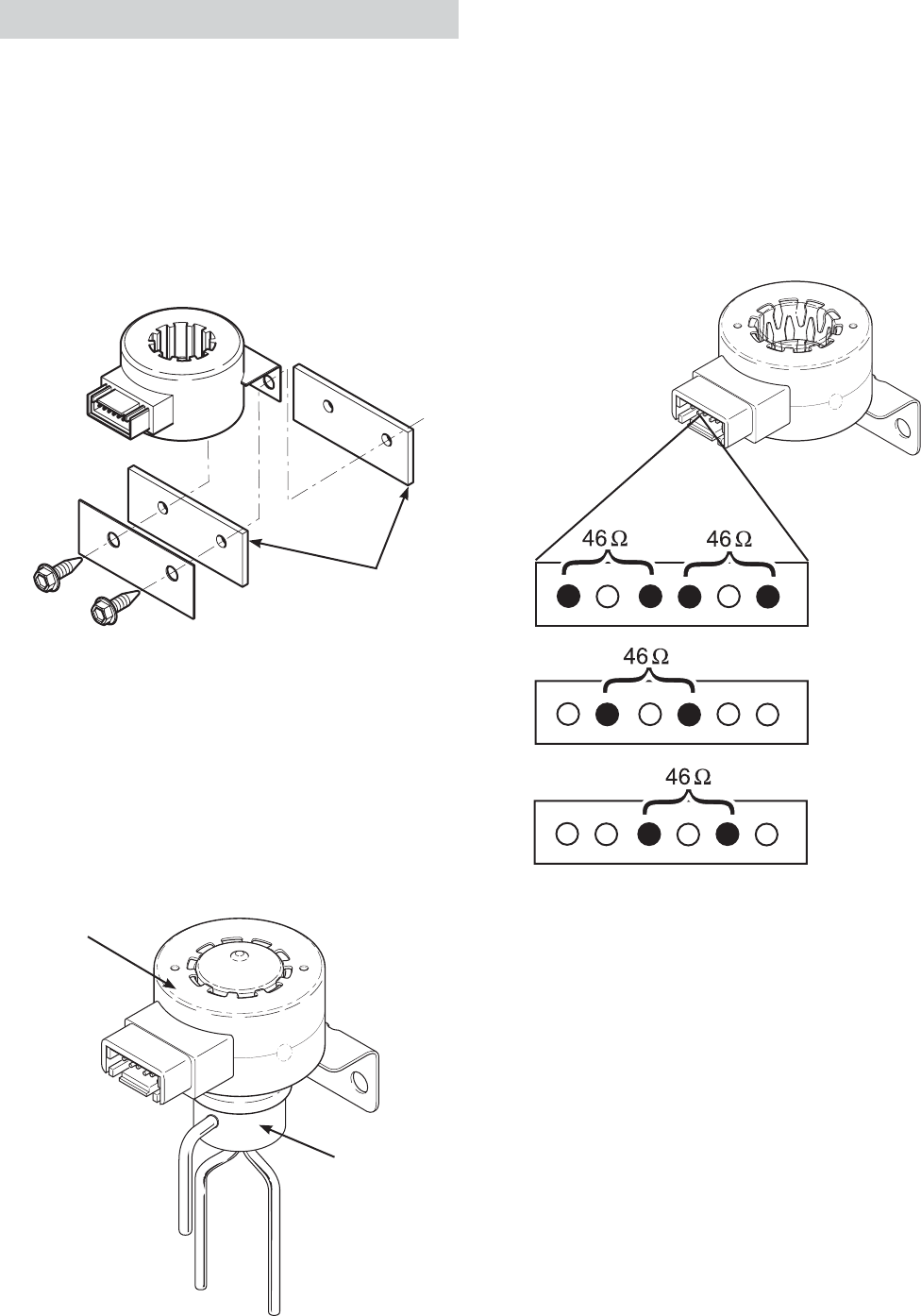 46 Ω 46 Ω

46 Ω

46 Ω