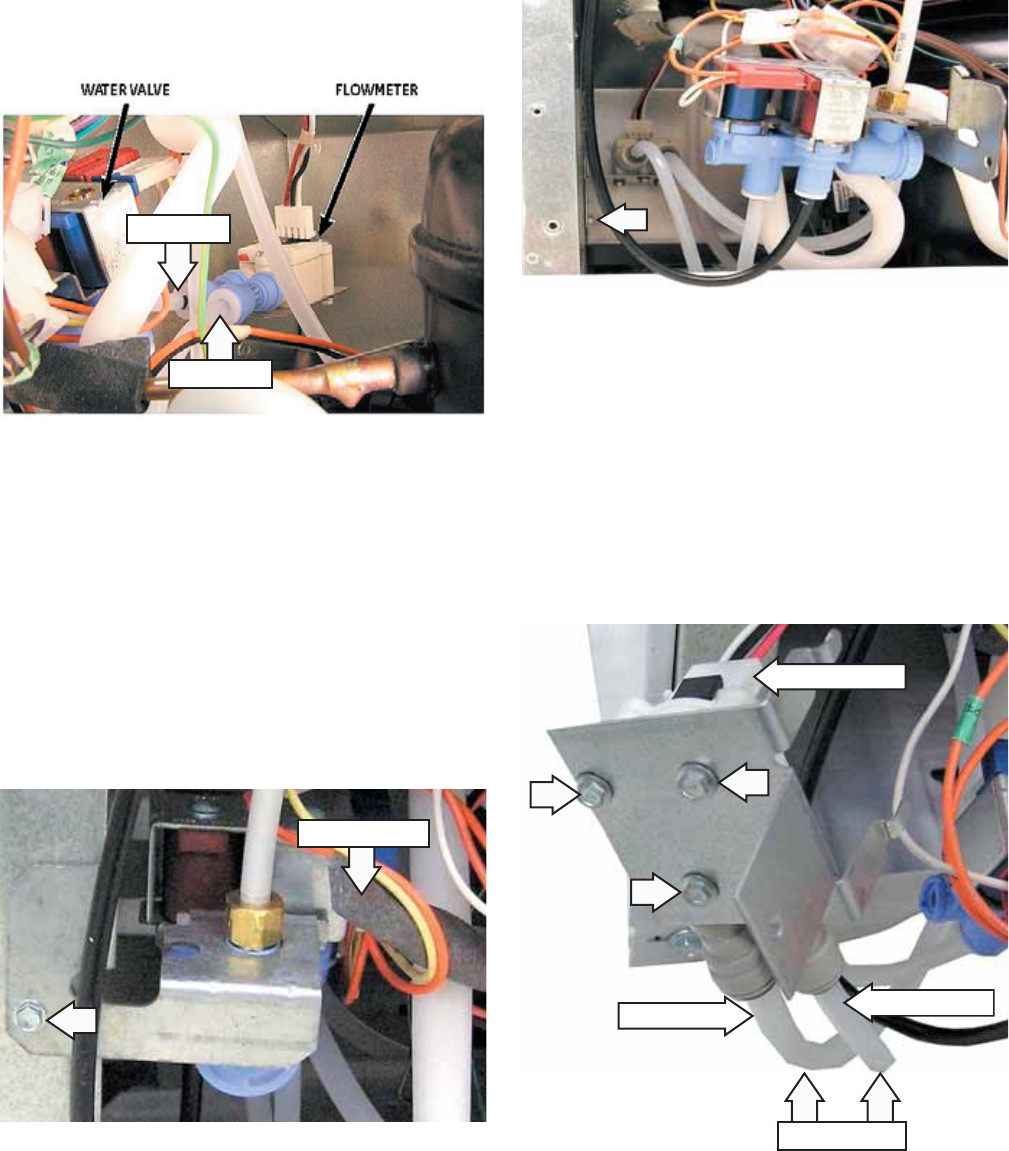 WATER VALVE
FLOWMETER