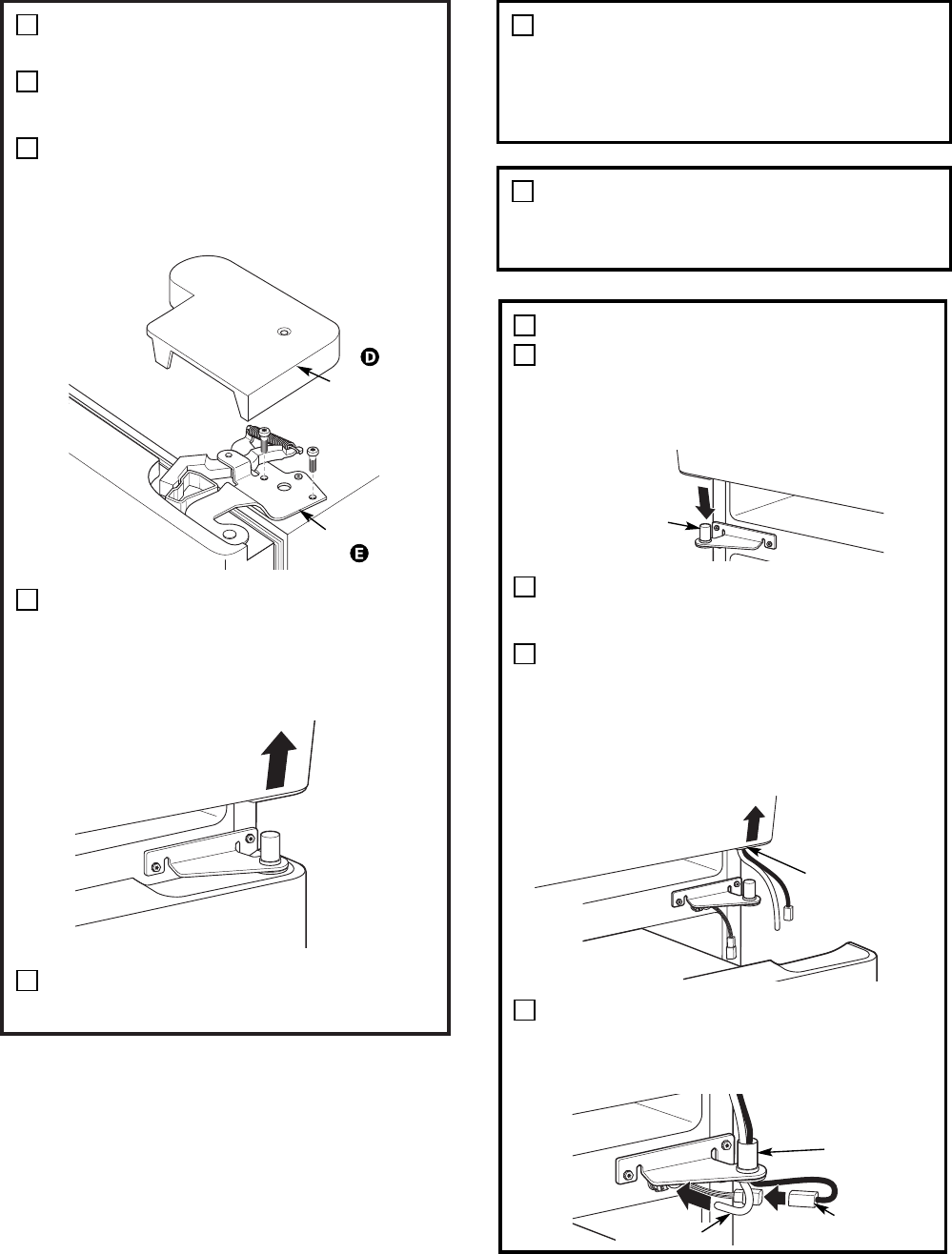 D

E