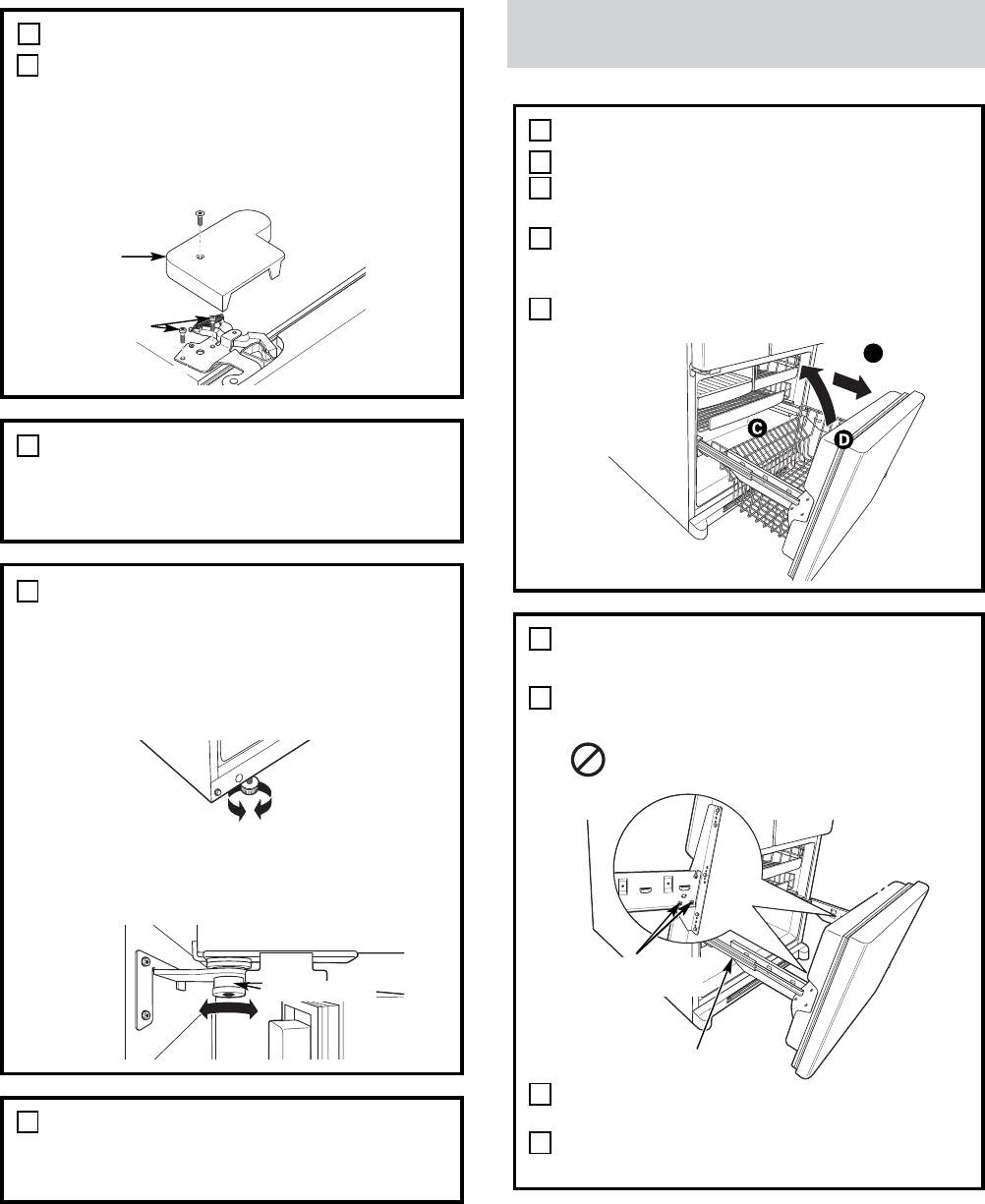 C

D