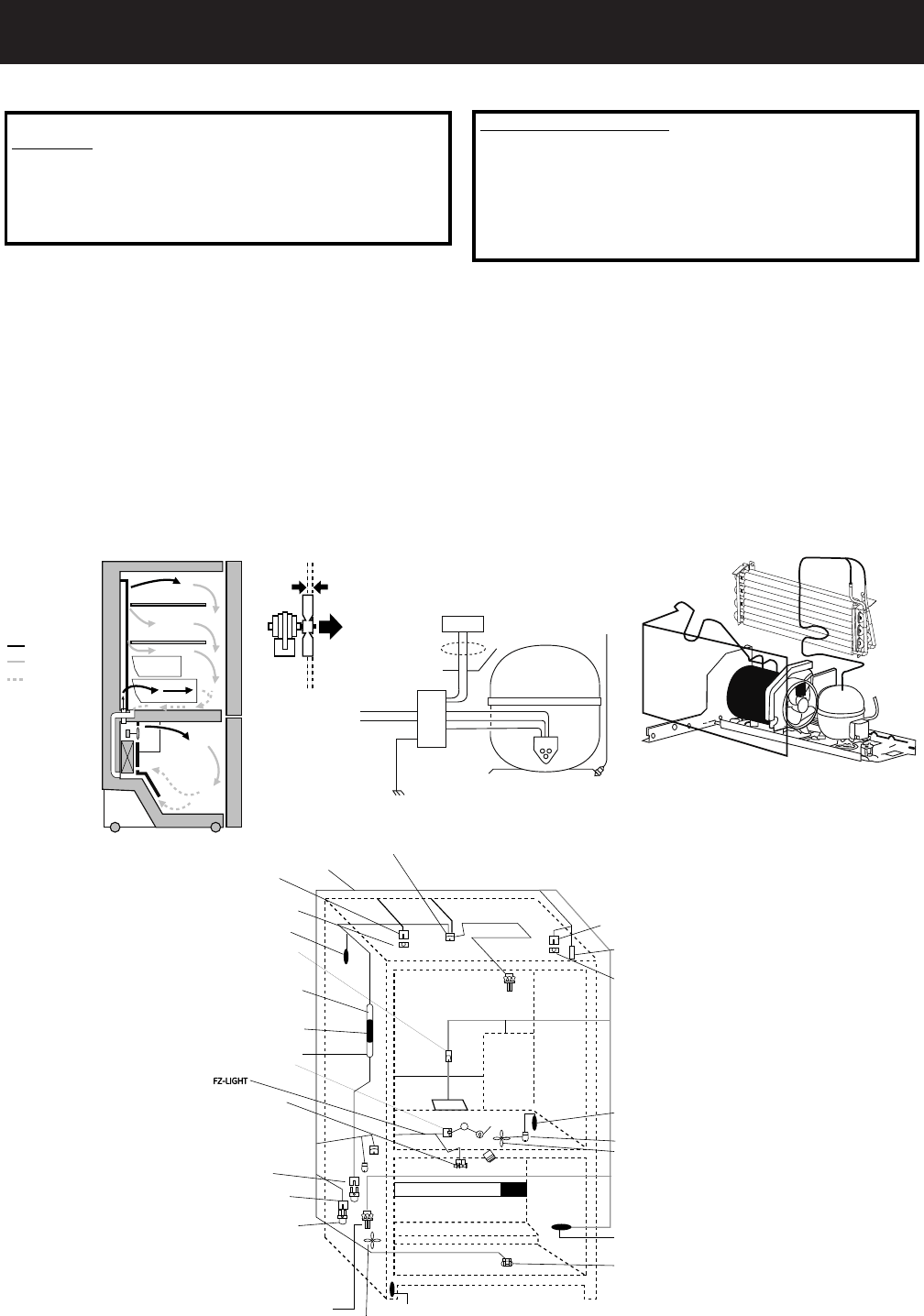 FZ-LIGHT