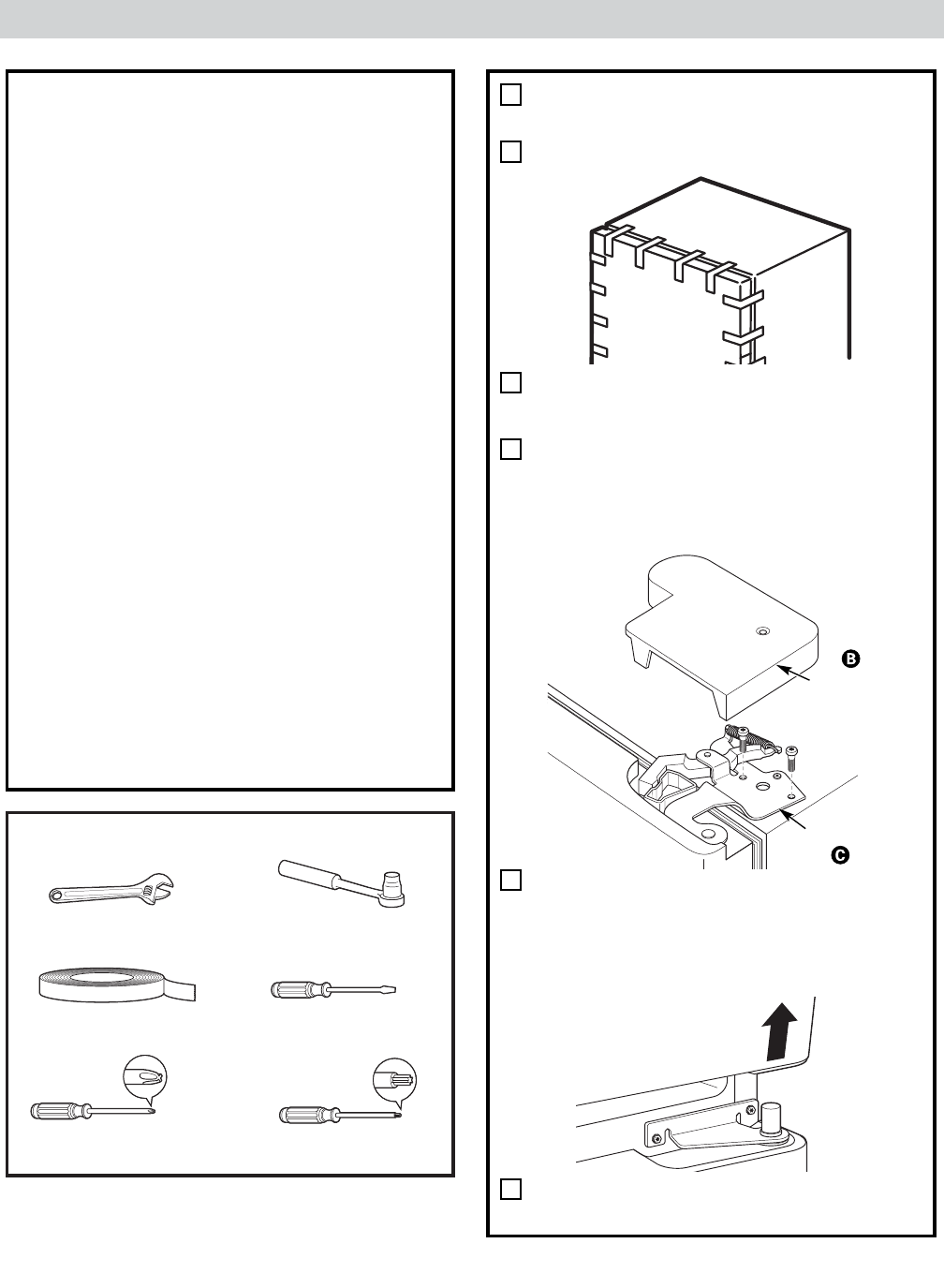 B

C