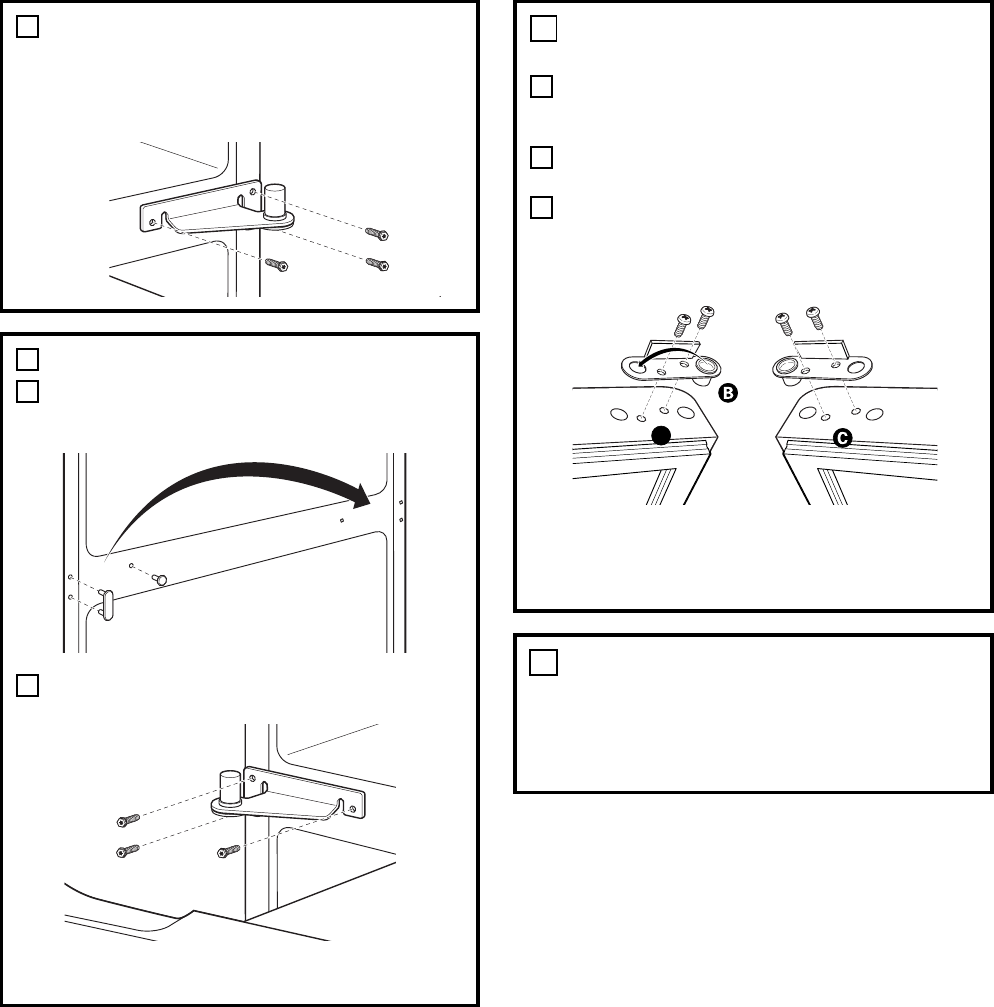 B

C