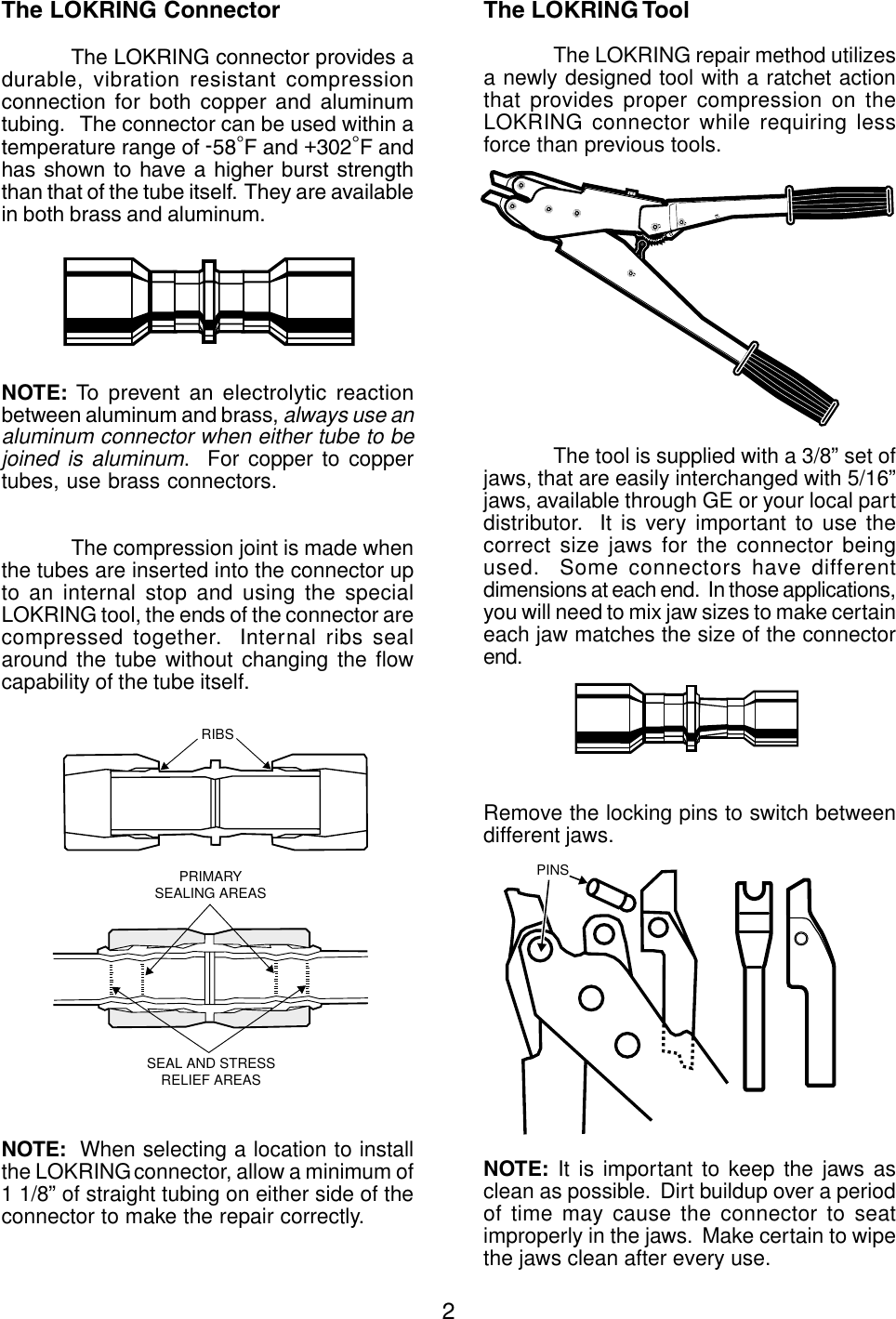 The LOKRING Connector

The LOKRING connector provides a durable, vibration resistant compression connection for both copper and aluminum tubing. The connector can be used within a temperature range of -58°F and +302°F and has shown to have a higher burst strength than that of the tube itself. They are available in both brass and aluminum.

NOTE: To prevent an electrolytic reaction between aluminum and brass, always use an aluminum connector when either tube to be joined is aluminum. For copper to copper tubes, use brass connectors.

The compression joint is made when the tubes are inserted into the connector up to an internal stop and using the special LOKRING tool, the ends of the connector are compressed together. Internal ribs seal around the tube without changing the flow capability of the tube itself.

RIBS

PRIMARY SEALING AREAS

SEAL AND STRESS RELIEF AREAS

NOTE: When selecting a location to install the LOKRING connector, allow a minimum of 1 1/8” of straight tubing on either side of the connector to make the repair correctly.

The LOKRING Tool

The LOKRING repair method utilizes a newly designed tool with a ratchet action that provides proper compression on the LOKRING connector while requiring less force than previous tools.

The tool is supplied with a 3/8” set of jaws, that are easily interchanged with 5/16” jaws, available through GE or your local part distributor. It is very important to use the correct size jaws for the connector being used. Some connectors have different dimensions at each end. In those applications, you will need to mix jaw sizes to make certain each jaw matches the size of the connector end.

Remove the locking pins to switch between different jaws.

PINS

NOTE: It is important to keep the jaws as clean as possible. Dirt buildup over a period of time may cause the connector to seat improperly in the jaws. Make certain to wipe the jaws clean after every use.

2