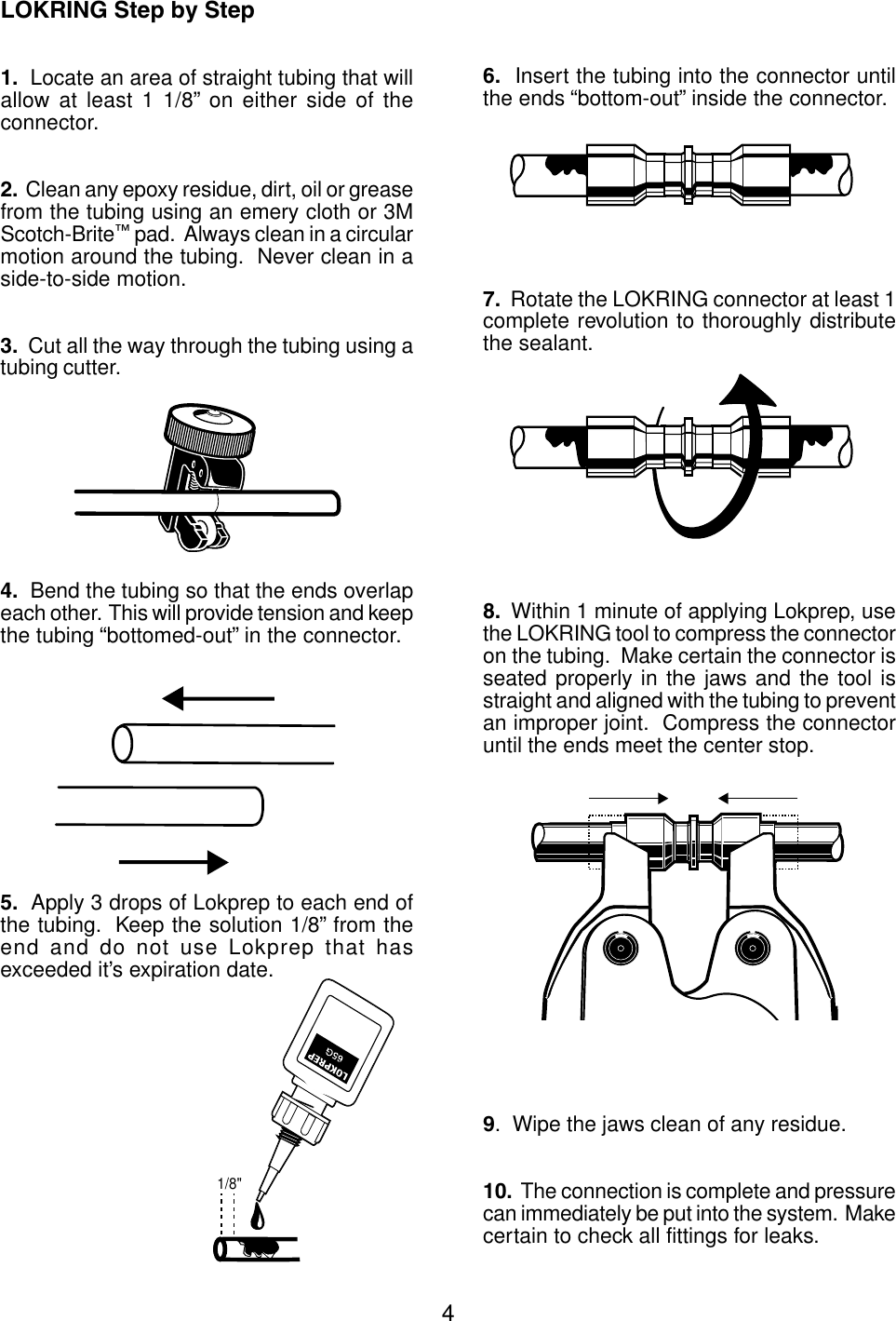 LOKRING Step by Step

1. Locate an area of straight tubing that will allow at least 1 1/8” on either side of the connector.

2. Clean any epoxy residue, dirt, oil or grease from the tubing using an emery cloth or 3M Scotch-Brite™ pad. Always clean in a circular motion around the tubing. Never clean in a side-to-side motion.

3. Cut all the way through the tubing using a tubing cutter.

4. Bend the tubing so that the ends overlap each other. This will provide tension and keep the tubing “bottomed-out” in the connector.

5. Apply 3 drops of Lokprep to each end of the tubing. Keep the solution 1/8” from the end and do not use Lokprep that has exceeded it’s expiration date.

LOKPREP
65G

1/8"

6. Insert the tubing into the connector until the ends “bottom-out” inside the connector.

7. Rotate the LOKRING connector at least 1 complete revolution to thoroughly distribute the sealant.

8. Within 1 minute of applying Lokprep, use the LOKRING tool to compress the connector on the tubing. Make certain the connector is seated properly in the jaws and the tool is straight and aligned with the tubing to prevent an improper joint. Compress the connector until the ends meet the center stop.

9. Wipe the jaws clean of any residue.

10. The connection is complete and pressure can immediately be put into the system. Make certain to check all fittings for leaks.

4