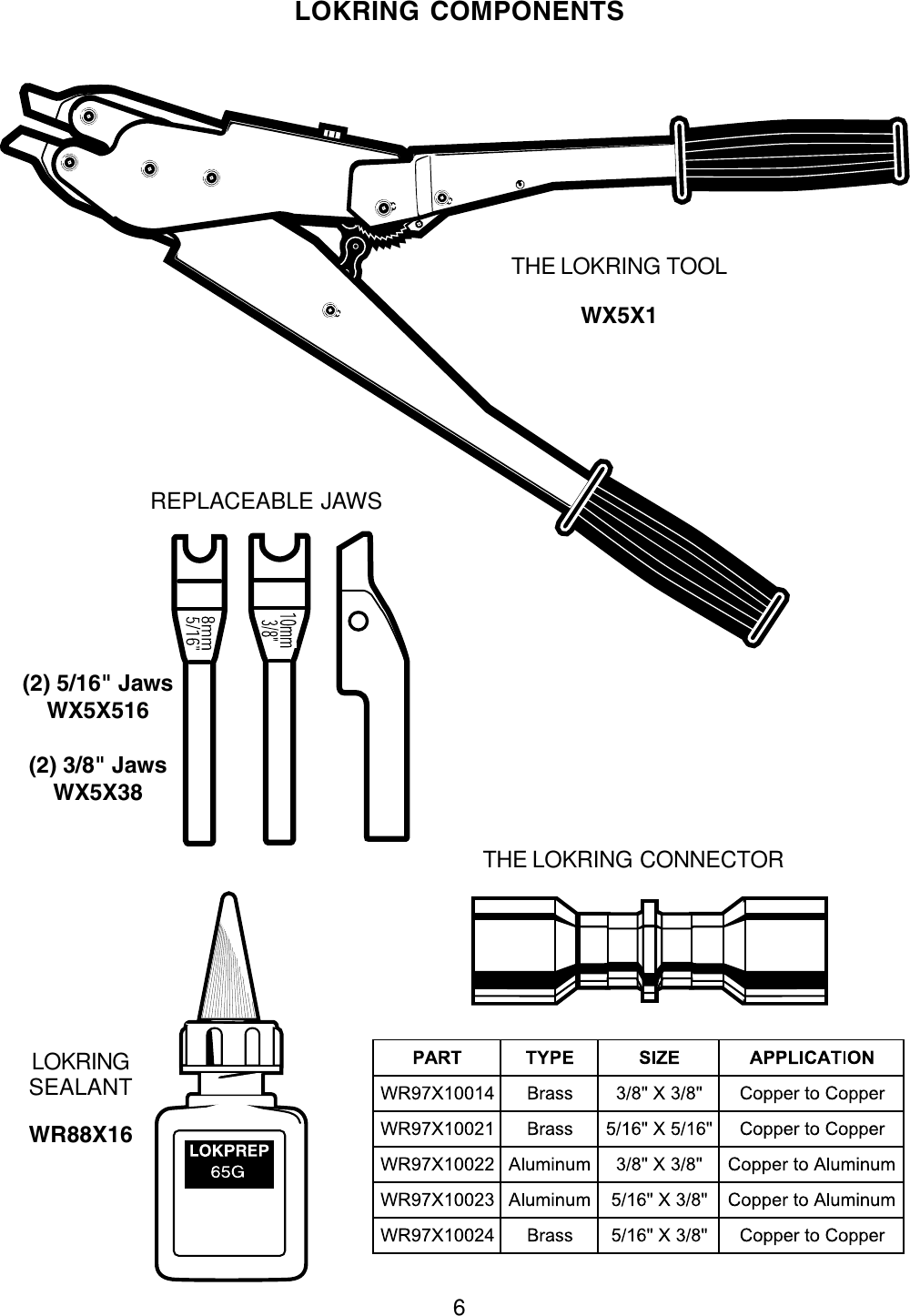 LOKRING COMPONENTS

THE LOKRING TOOL

WX5X1

REPLACEABLE JAWS

8mm 5/16"

10mm 3/8"

(2) 5/16" Jaws WX5X516

(2) 3/8" Jaws WX5X38

THE LOKRING CONNECTOR

LOKRING SEALANT

WR88X16

LOKPREP 65G

| PART | TYPE | SIZE | APPLICATION |
|---|---|---|---|
| WR97X10014 | Brass | 3/8" X 3/8" | Copper to Copper |
| WR97X10021 | Brass | 5/16" X 5/16" | Copper to Copper |
| WR97X10022 | Aluminum | 3/8" X 3/8" | Copper to Aluminum |
| WR97X10023 | Aluminum | 5/16" X 3/8" | Copper to Aluminum |
| WR97X10024 | Brass | 5/16" X 3/8" | Copper to Copper |

6