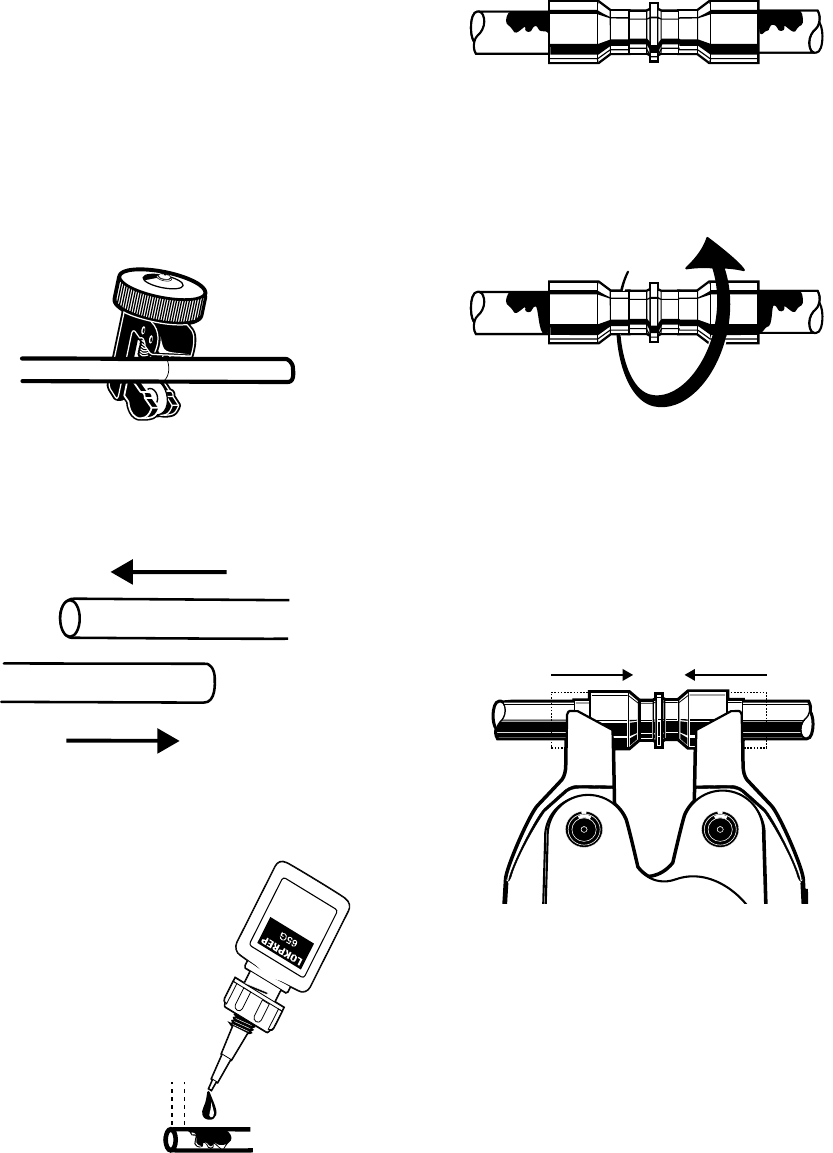 LOKPREP
65G