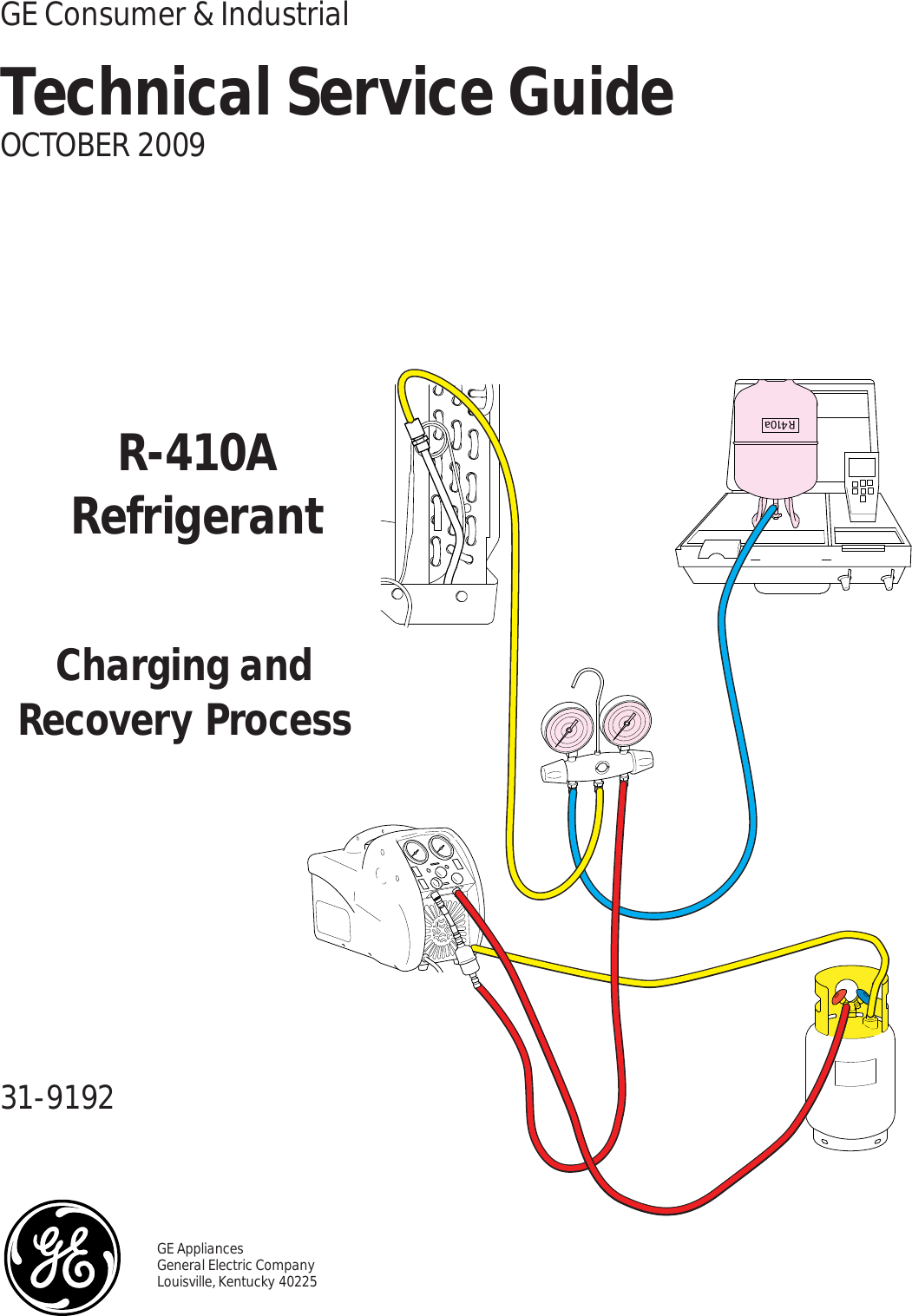 GE Consumer & Industrial

Technical Service Guide

OCTOBER 2009

R-410A Refrigerant

Charging and Recovery Process

R410a

31-9192

GE

GE Appliances
General Electric Company
Louisville, Kentucky 40225