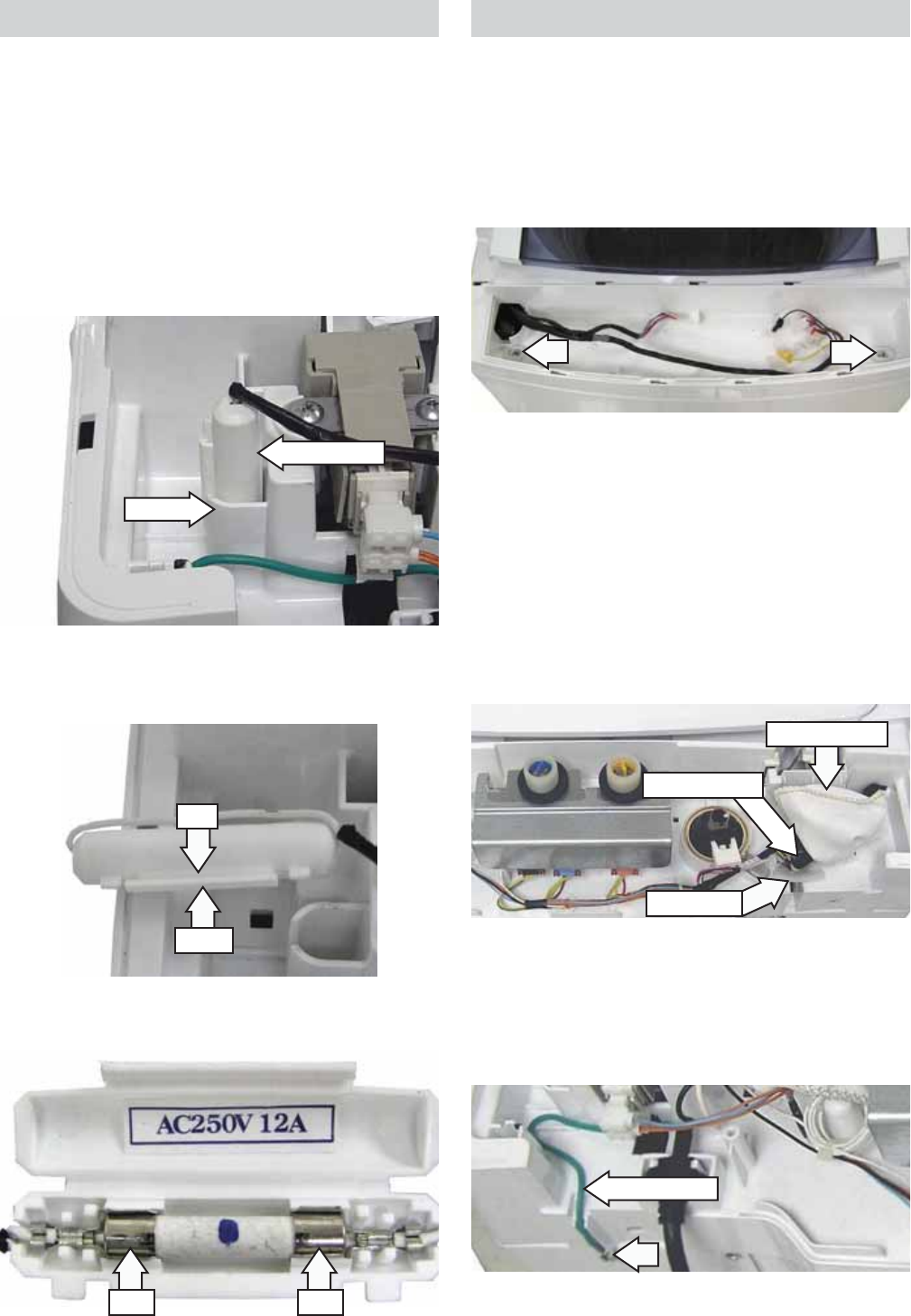 AC250V 12A