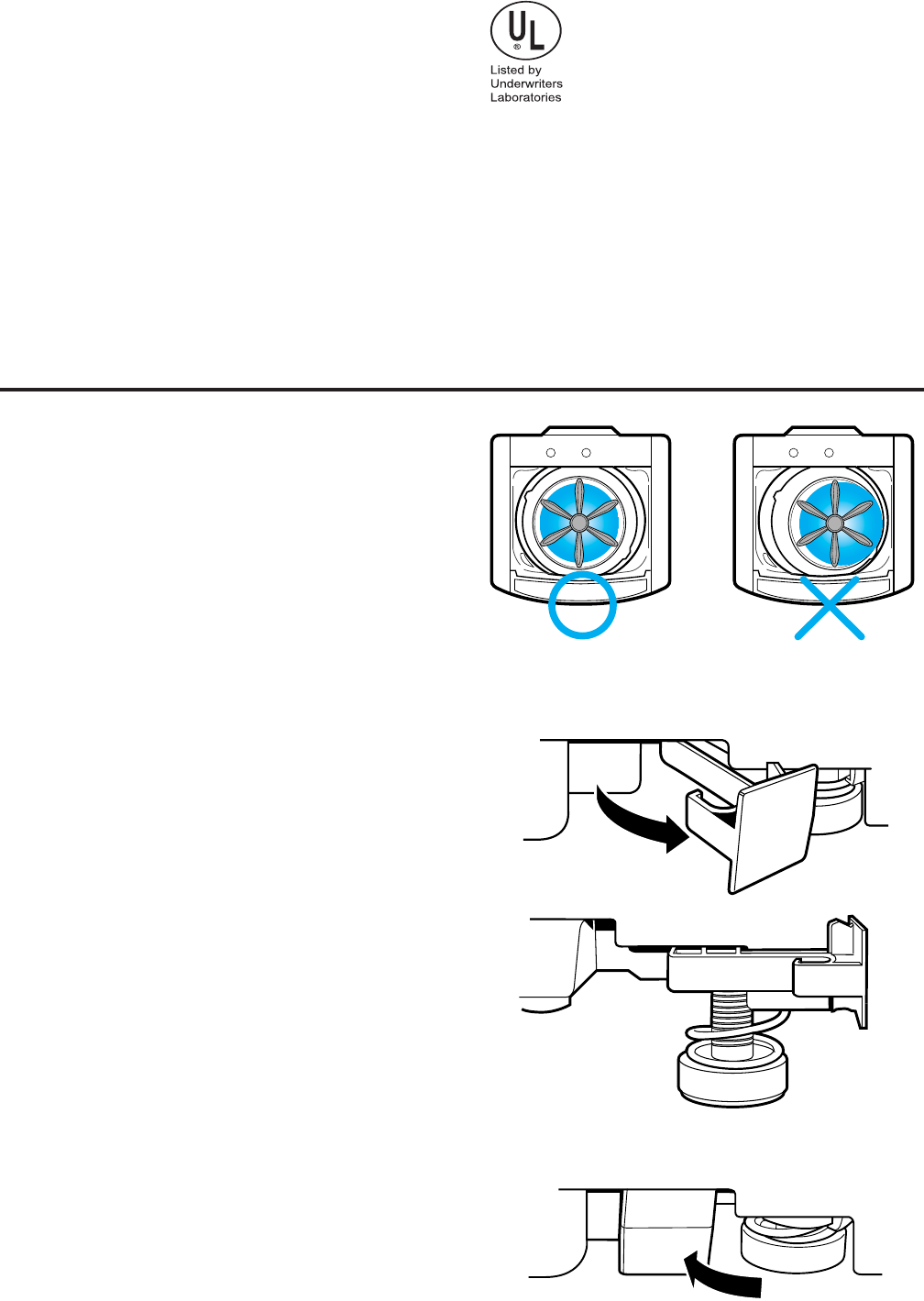 UL
®
Listed by
Underwriters
Laboratories