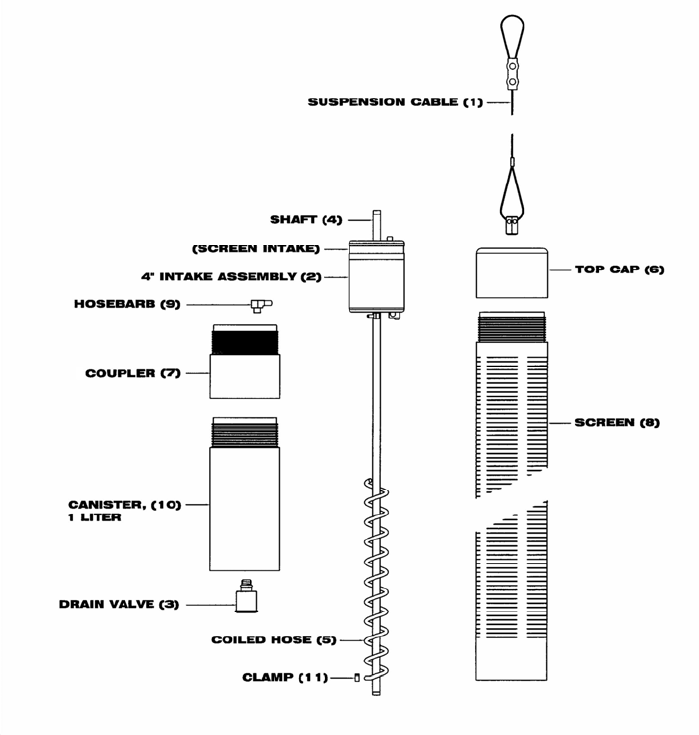 SUSPENSION CABLE (1)

SHAFT (4)

(SCREEN INTAKE)

4" INTAKE ASSEMBLY (2)

TOP CAP (6)

HOSEBARB (9)

COUPLER (7)

SCREEN (8)

CANISTER, (10)
1 LITER

DRAIN VALVE (3)

COILED HOSE (5)

CLAMP (11)