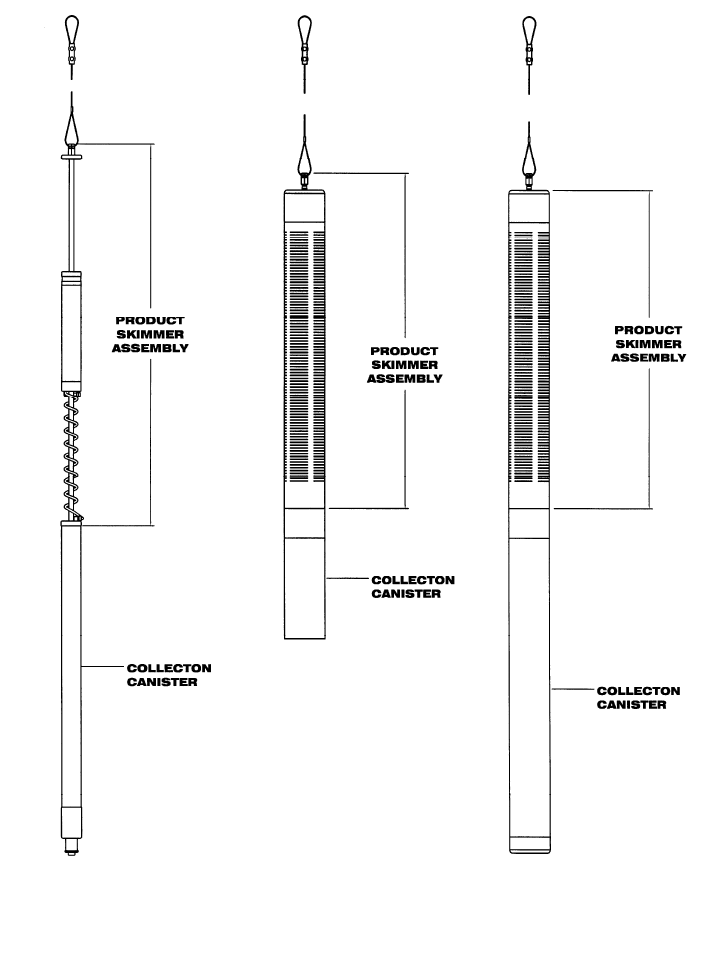 PRODUCT SKIMMER ASSEMBLY

COLLECTON CANISTER

PRODUCT SKIMMER ASSEMBLY

COLLECTON CANISTER

PRODUCT SKIMMER ASSEMBLY

COLLECTON CANISTER