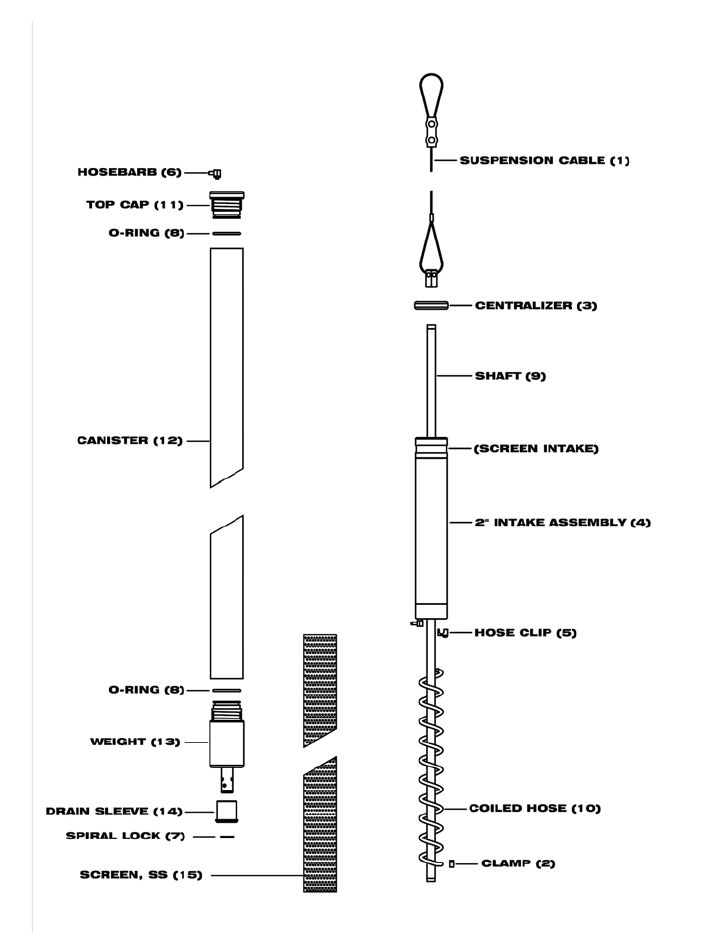 HOSEBARB (6)
TOP CAP (11)
O-RING (8)
CANISTER (12)
O-RING (8)
WEIGHT (13)
DRAIN SLEEVE (14)
SPIRAL LOCK (7)
SCREEN, SS (15)

SUSPENSION CABLE (1)
CENTRALIZER (3)
SHAFT (9)
(SCREEN INTAKE)
2" INTAKE ASSEMBLY (4)
HOSE CLIP (5)
COILED HOSE (10)
CLAMP (2)