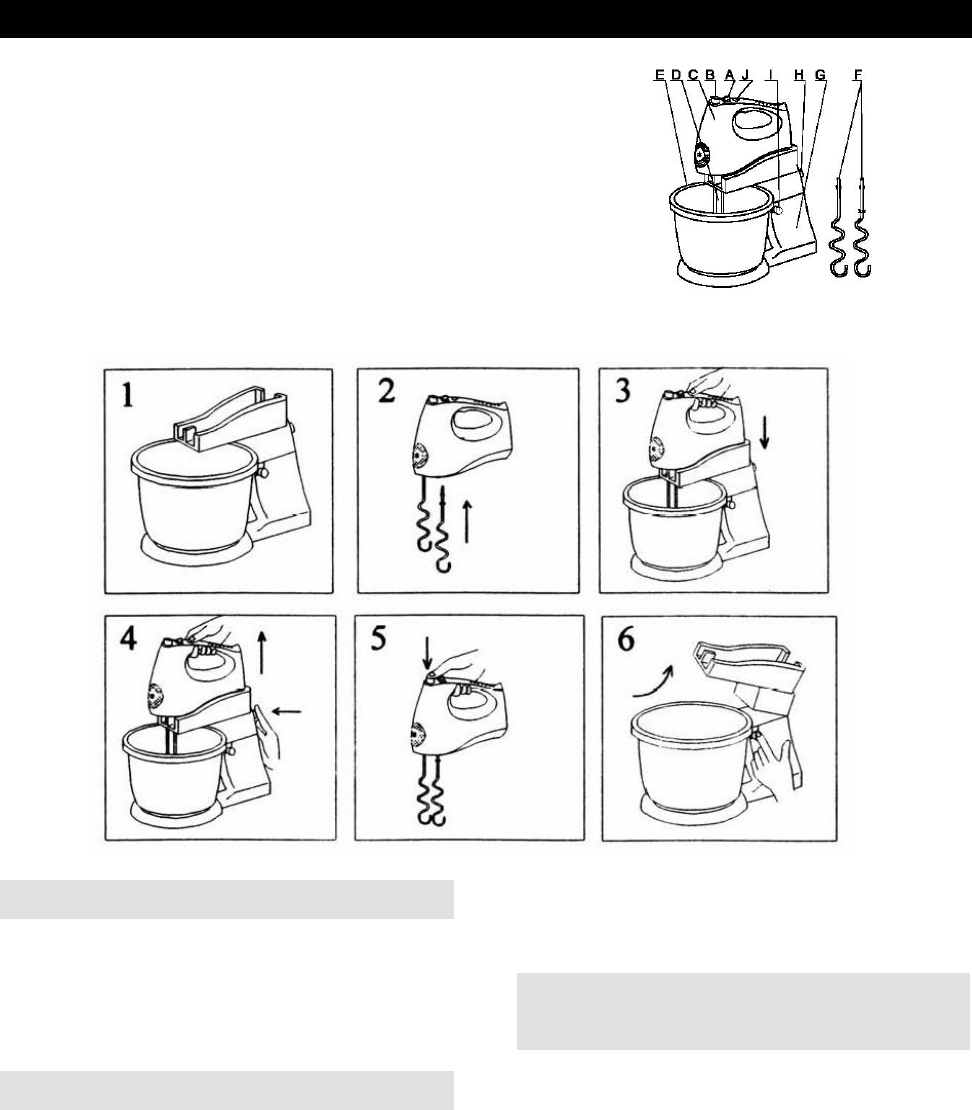 E D C B A J I H G F

1

2

3

4

5

6