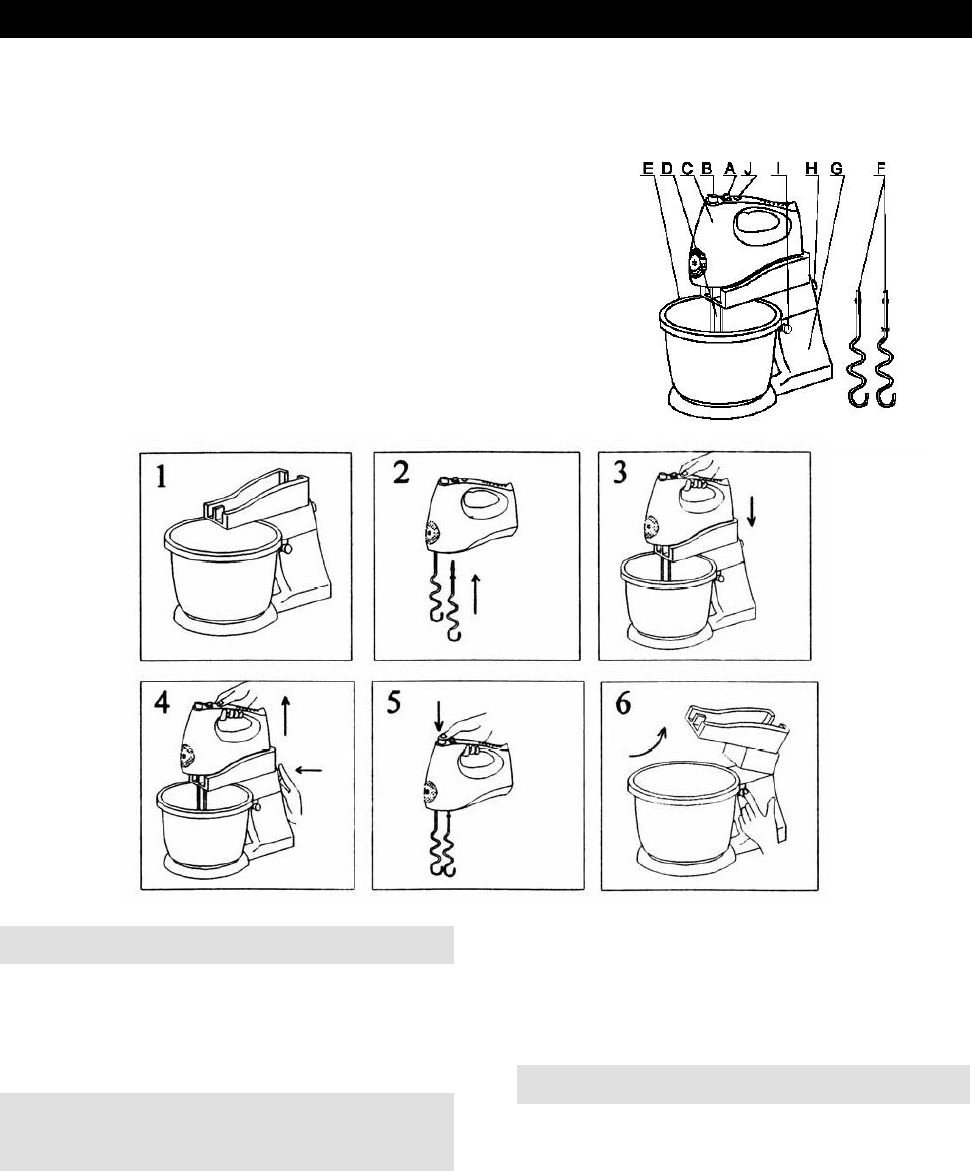 E D C B A J I H G F

1

2

3

4

5

6