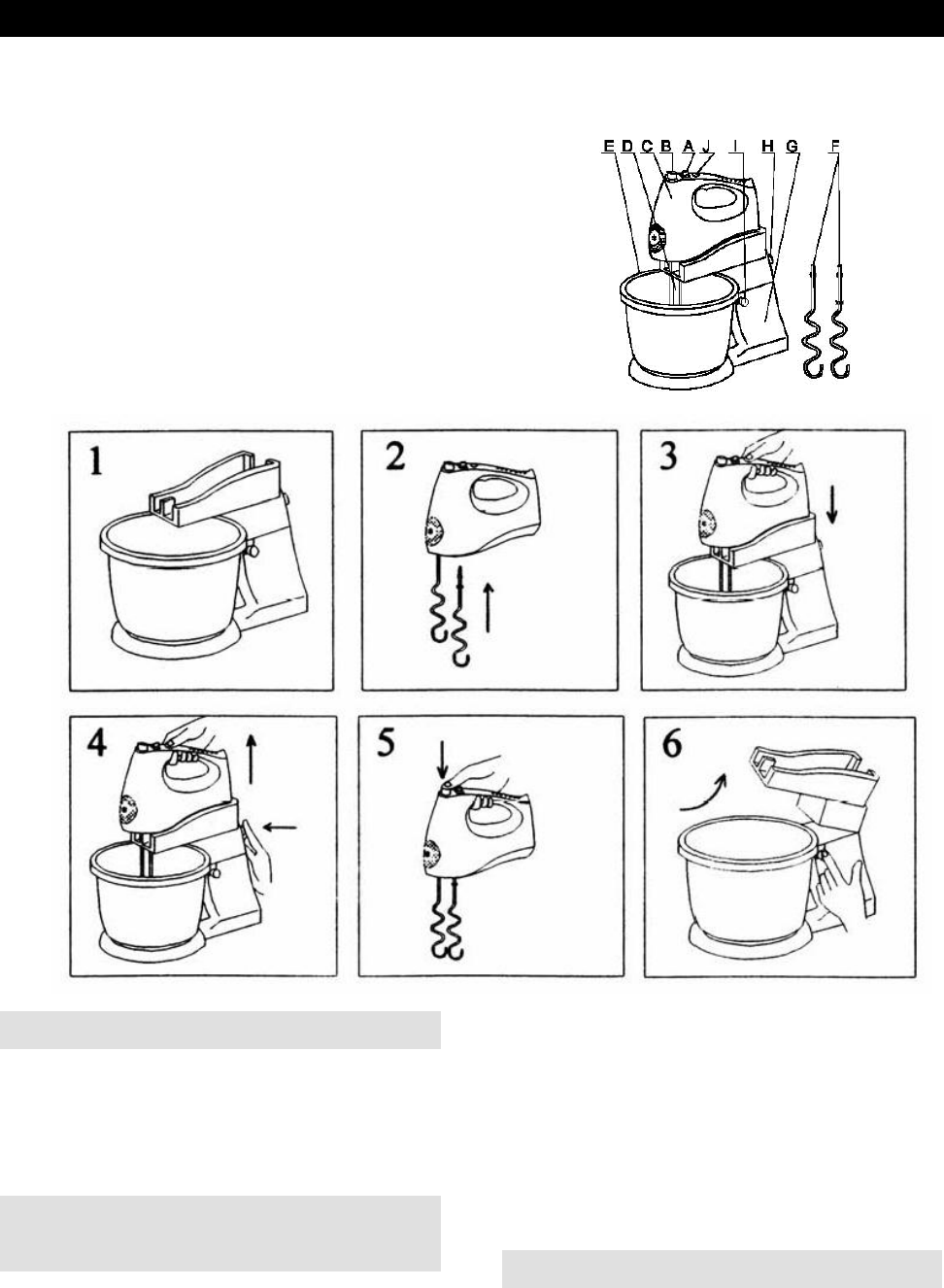 E D C B A J I H G F

1

2

3

4

5

6