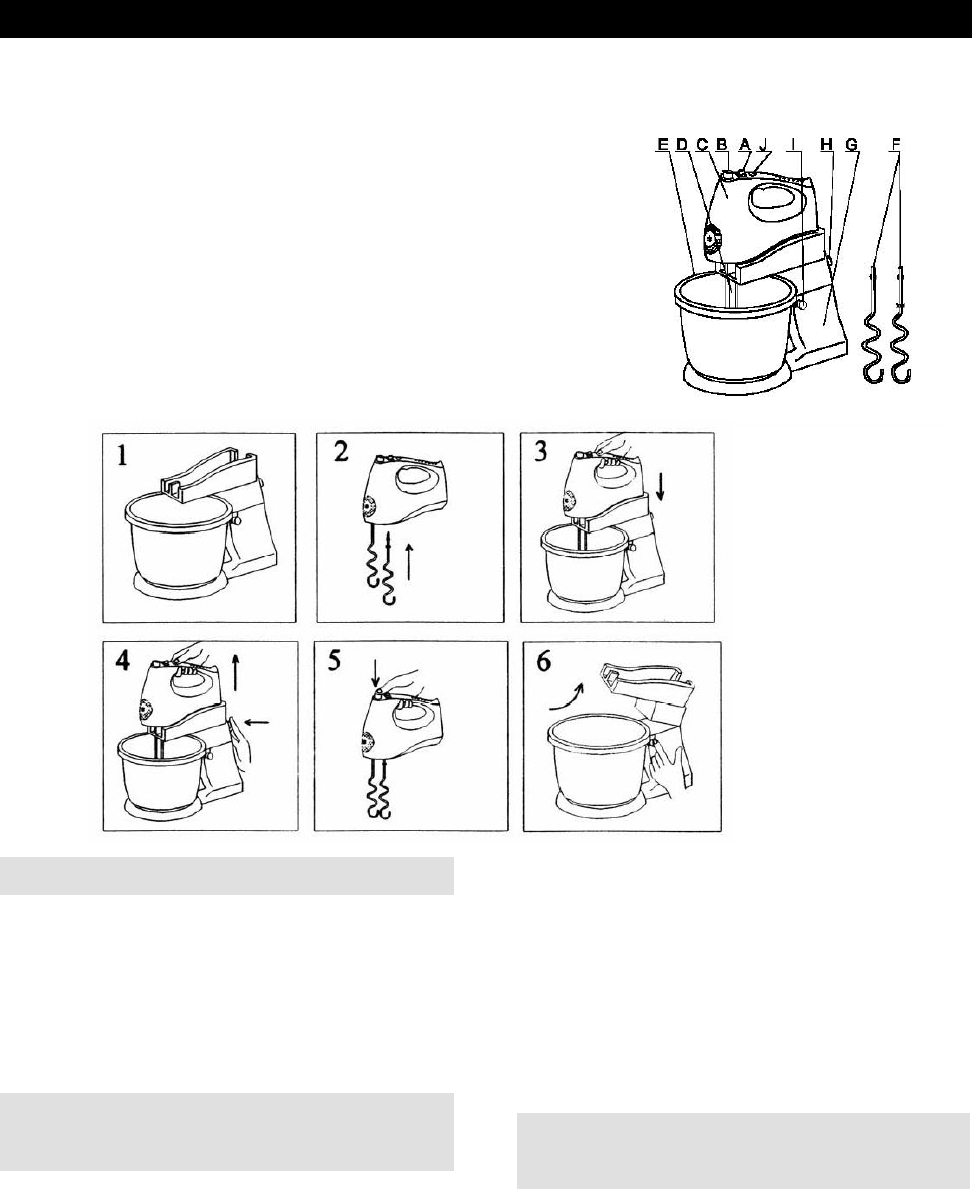 E D C B A J I H G F

1

2

3

4

5

6