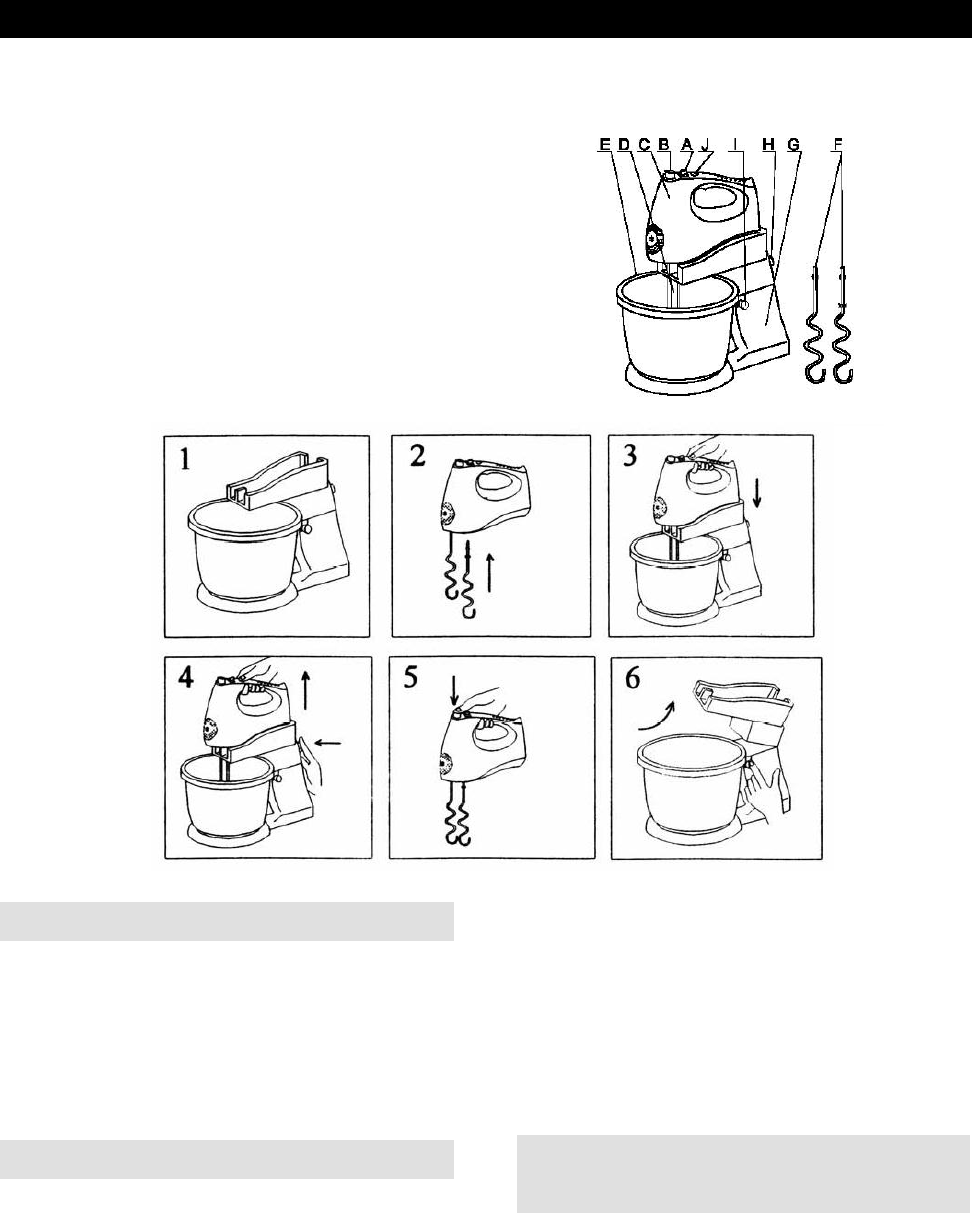 E D C B A J I H G F

1

2

3

4

5

6