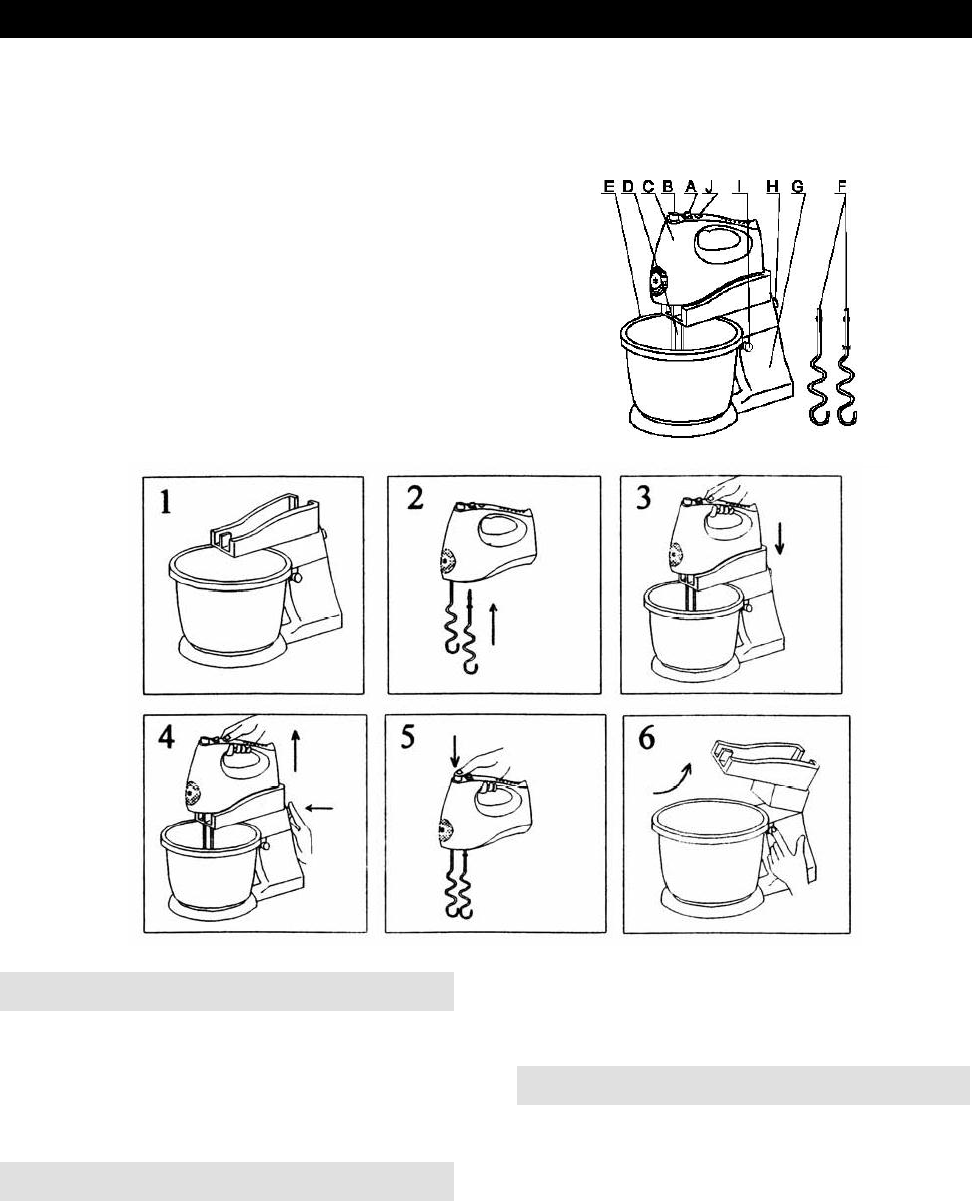 E D C B A J I H G F

1

2

3

4

5

6