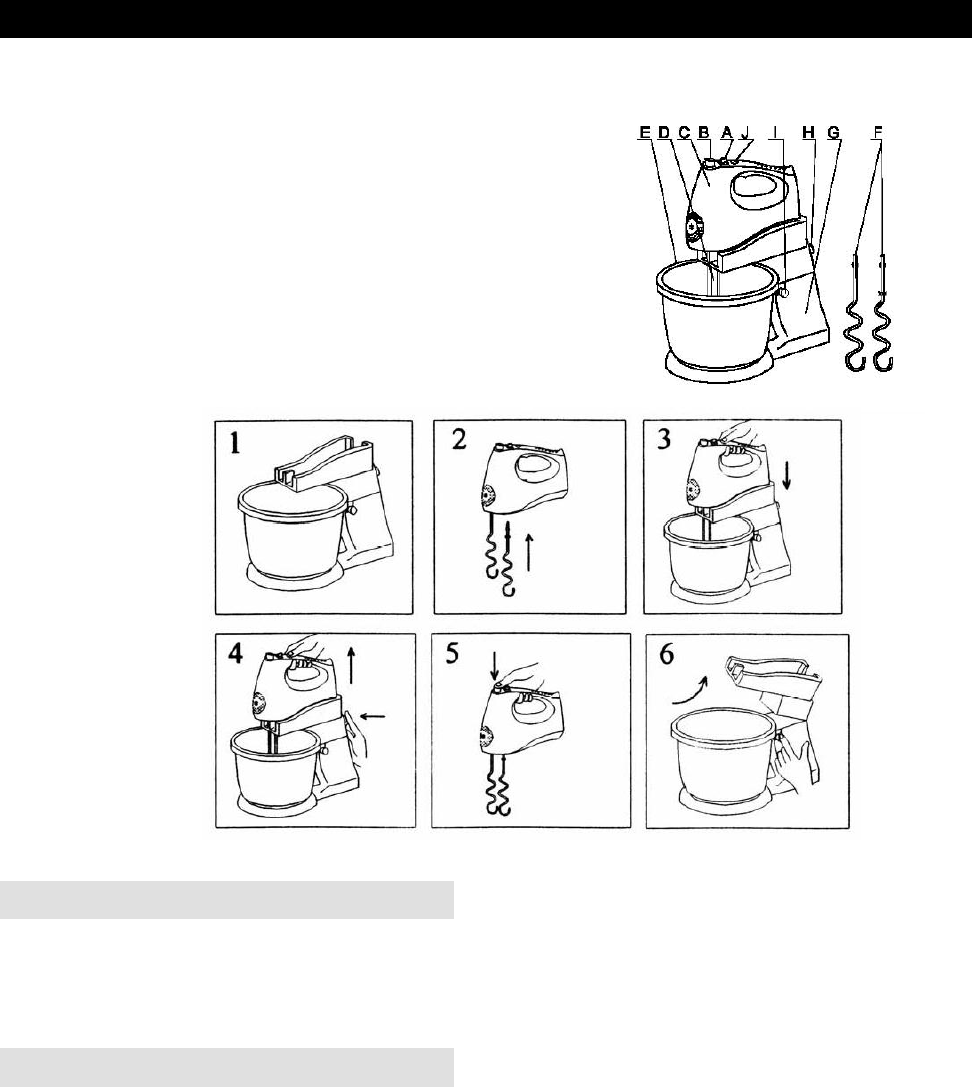 E D C B A J I H G F

1

2

3

4

5

6