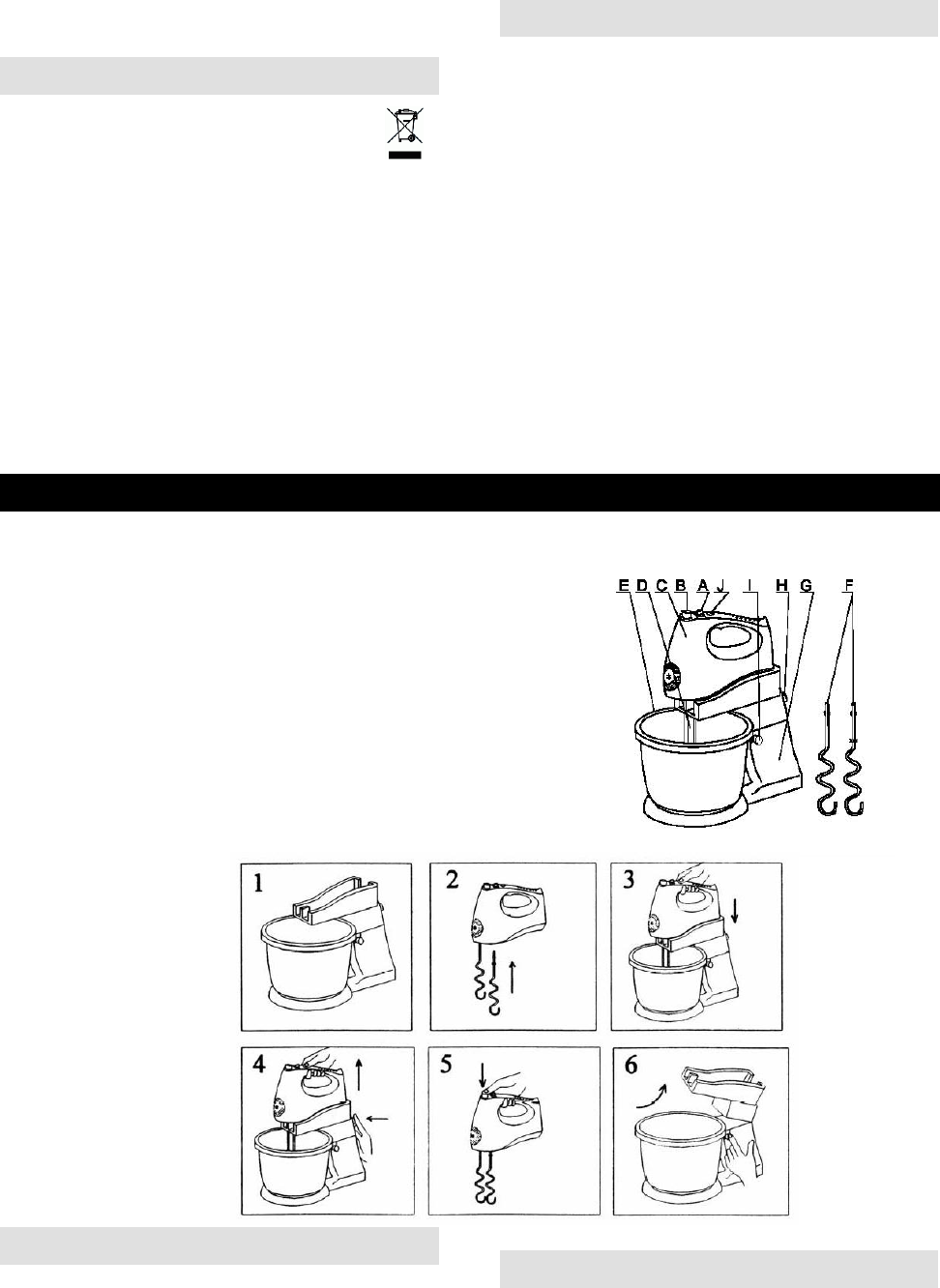 E D C B A J I H G F

1

2

3

4

5

6