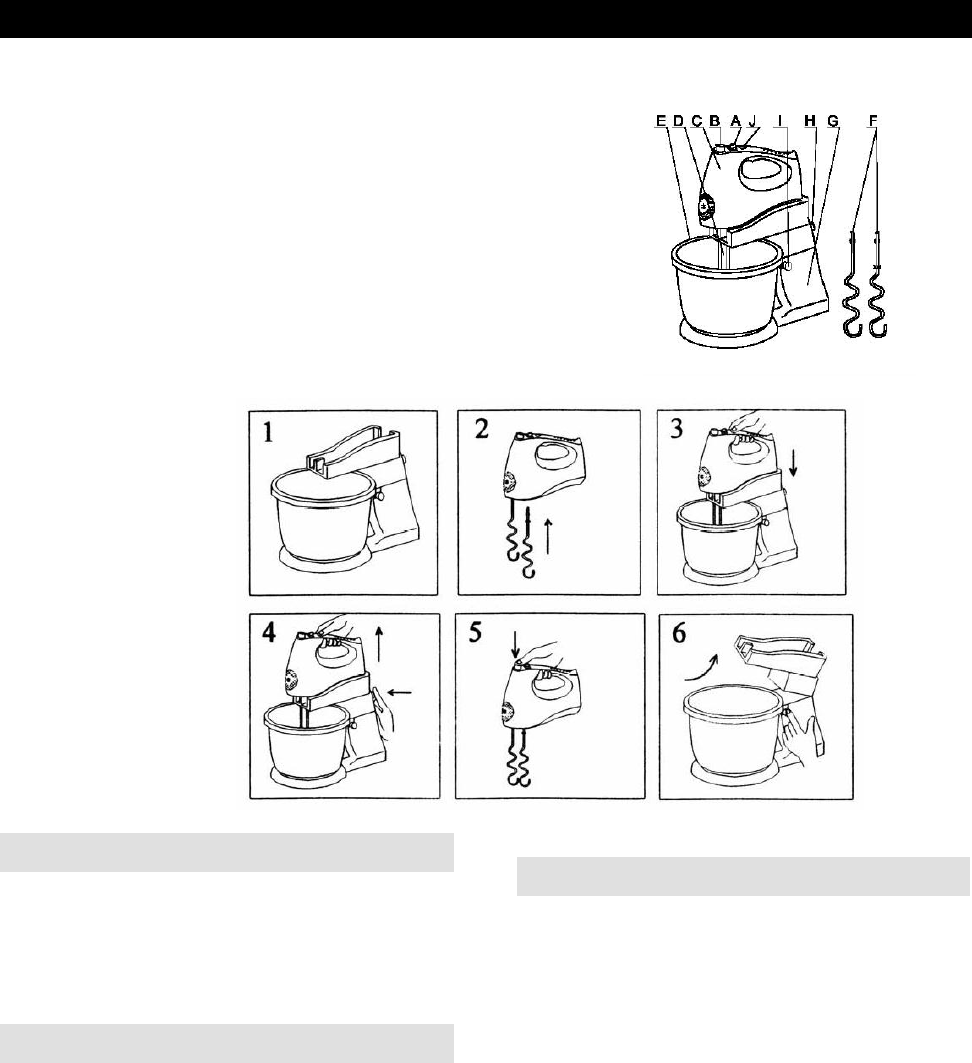 E D C B A J I H G F

1

2

3

4

5

6