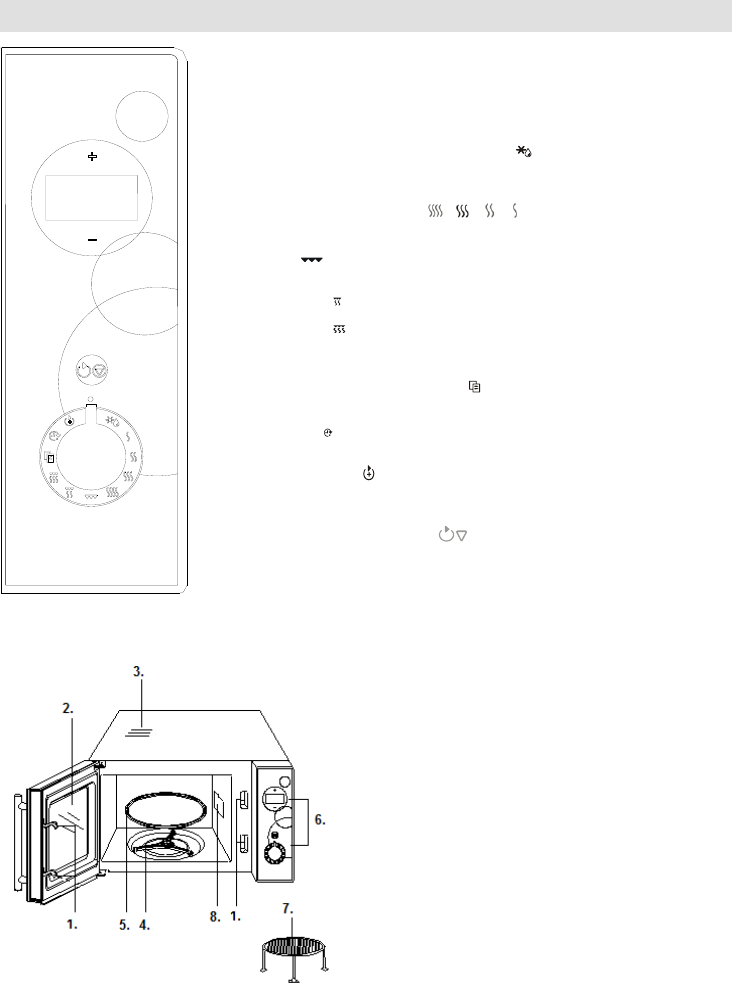 3.

2.

6.

1.

5.

4.

8.

1.

7.