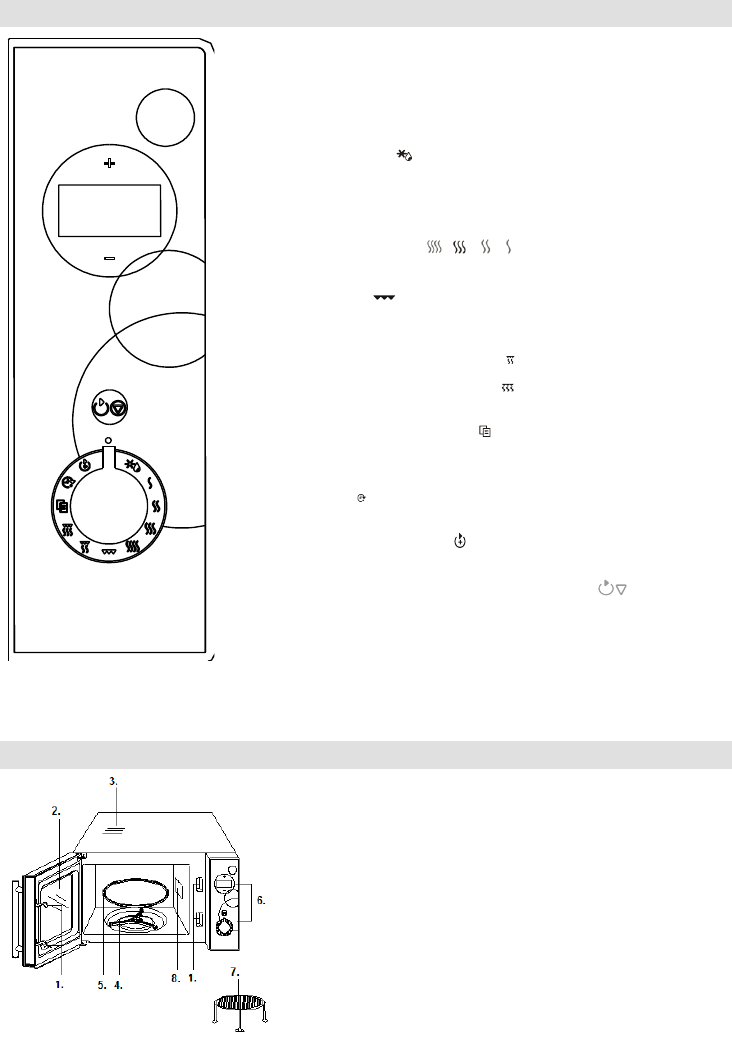 3.

2.

6.

1.

5.

4.

8.

1.

7.