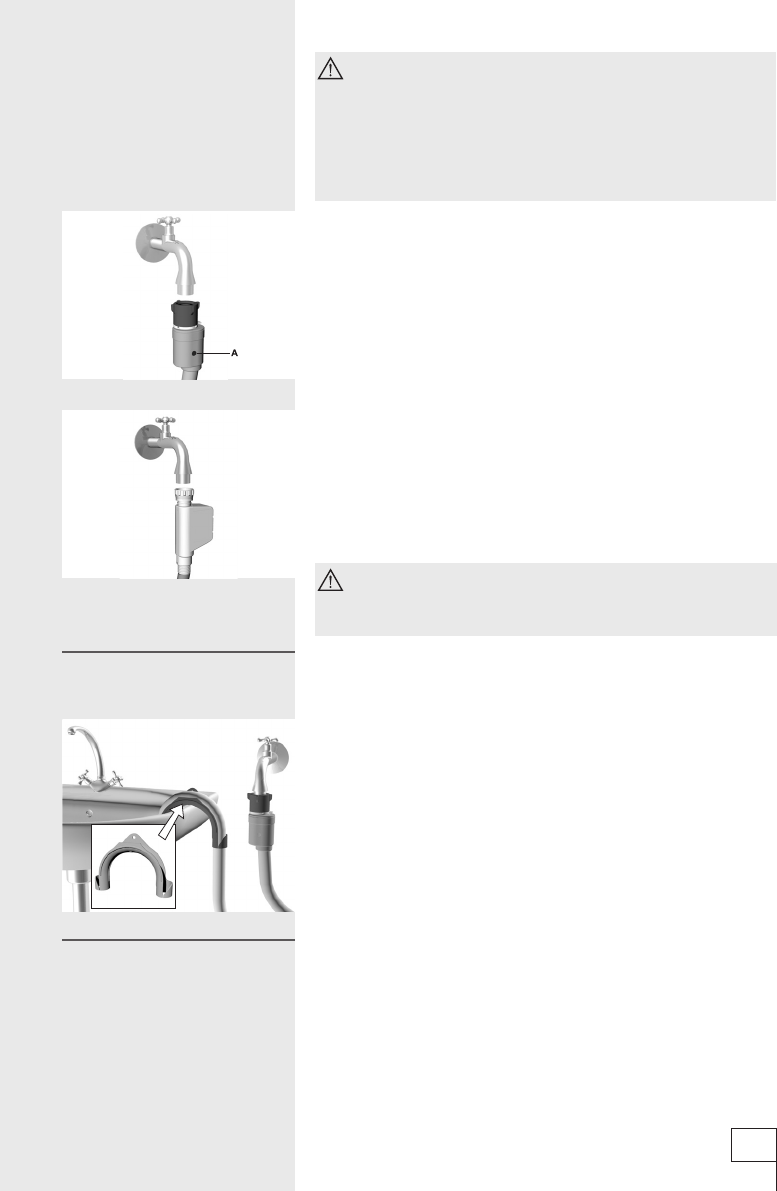 A