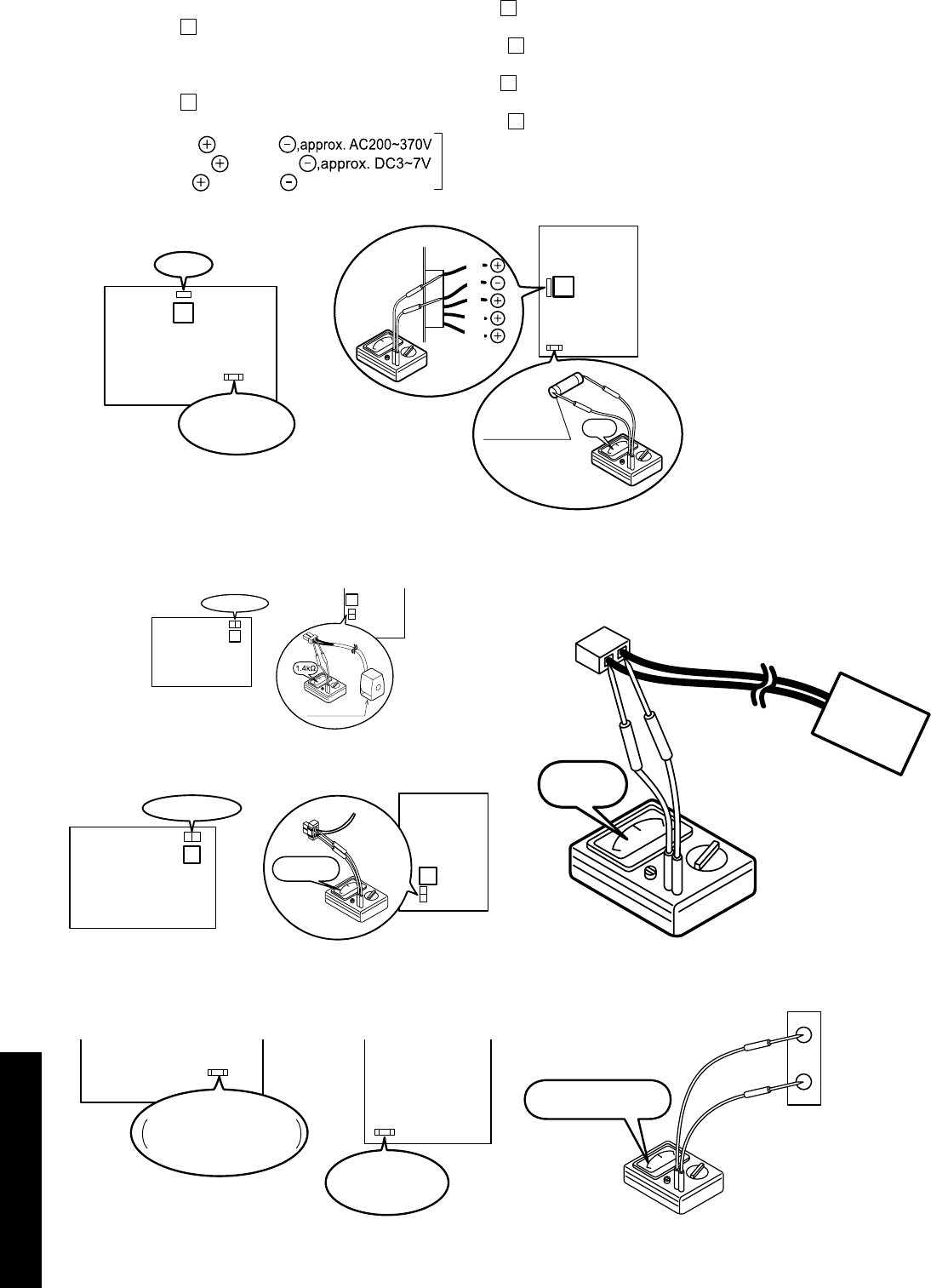 ,approx. AC200~370V
,approx. DC3~7V

1.4kΩ