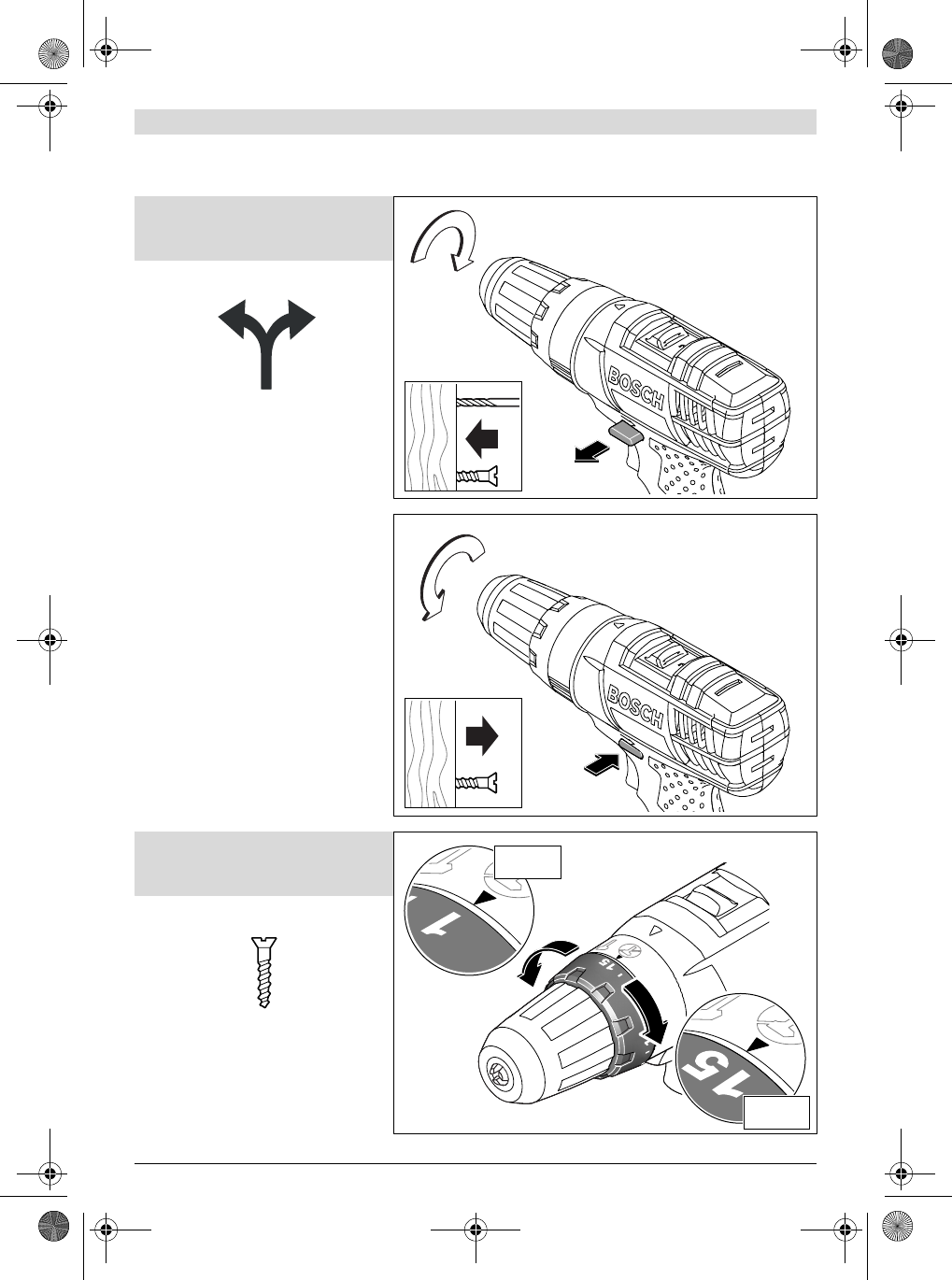 BOSCH

BOSCH

1

15

15