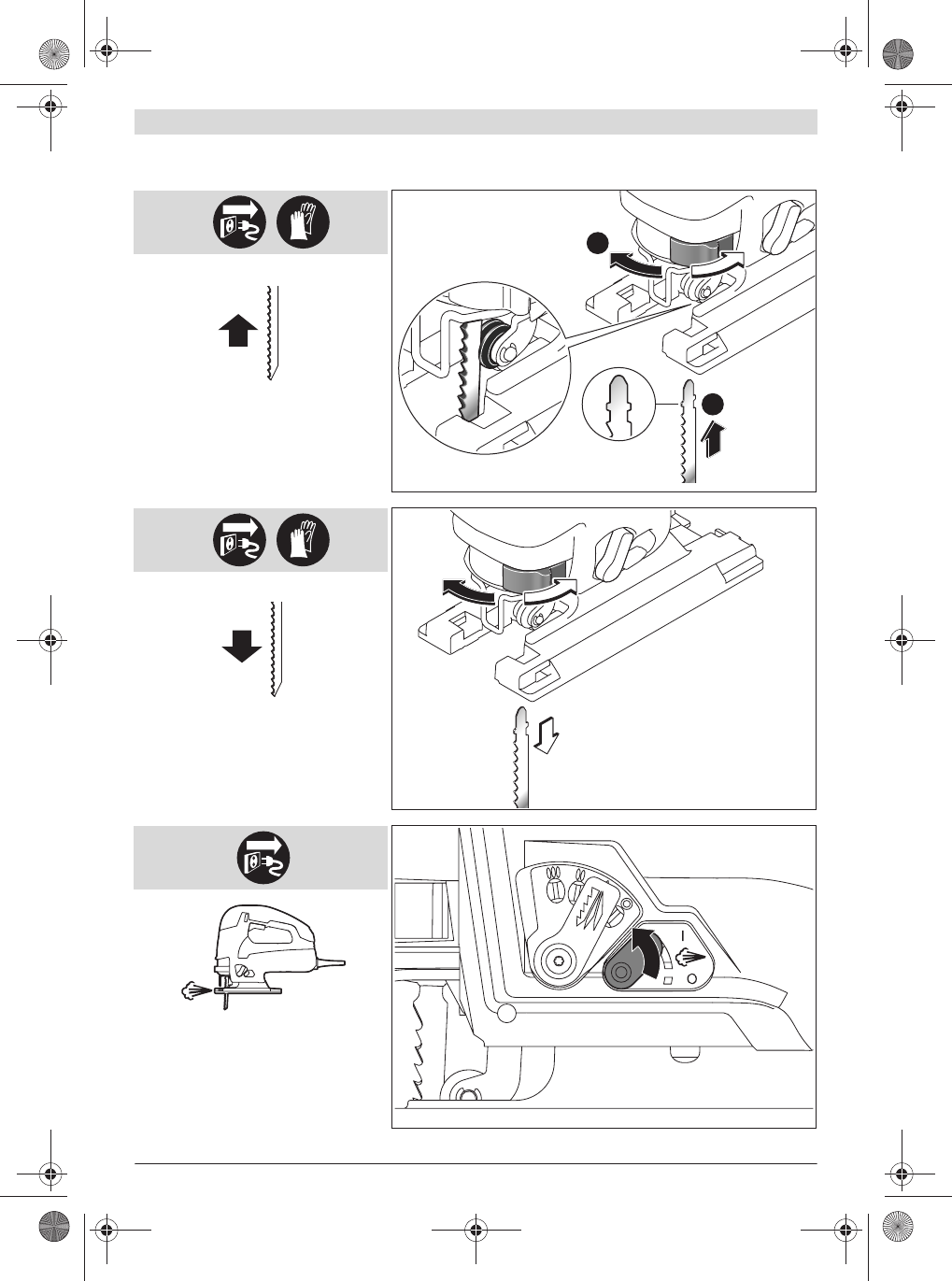 I