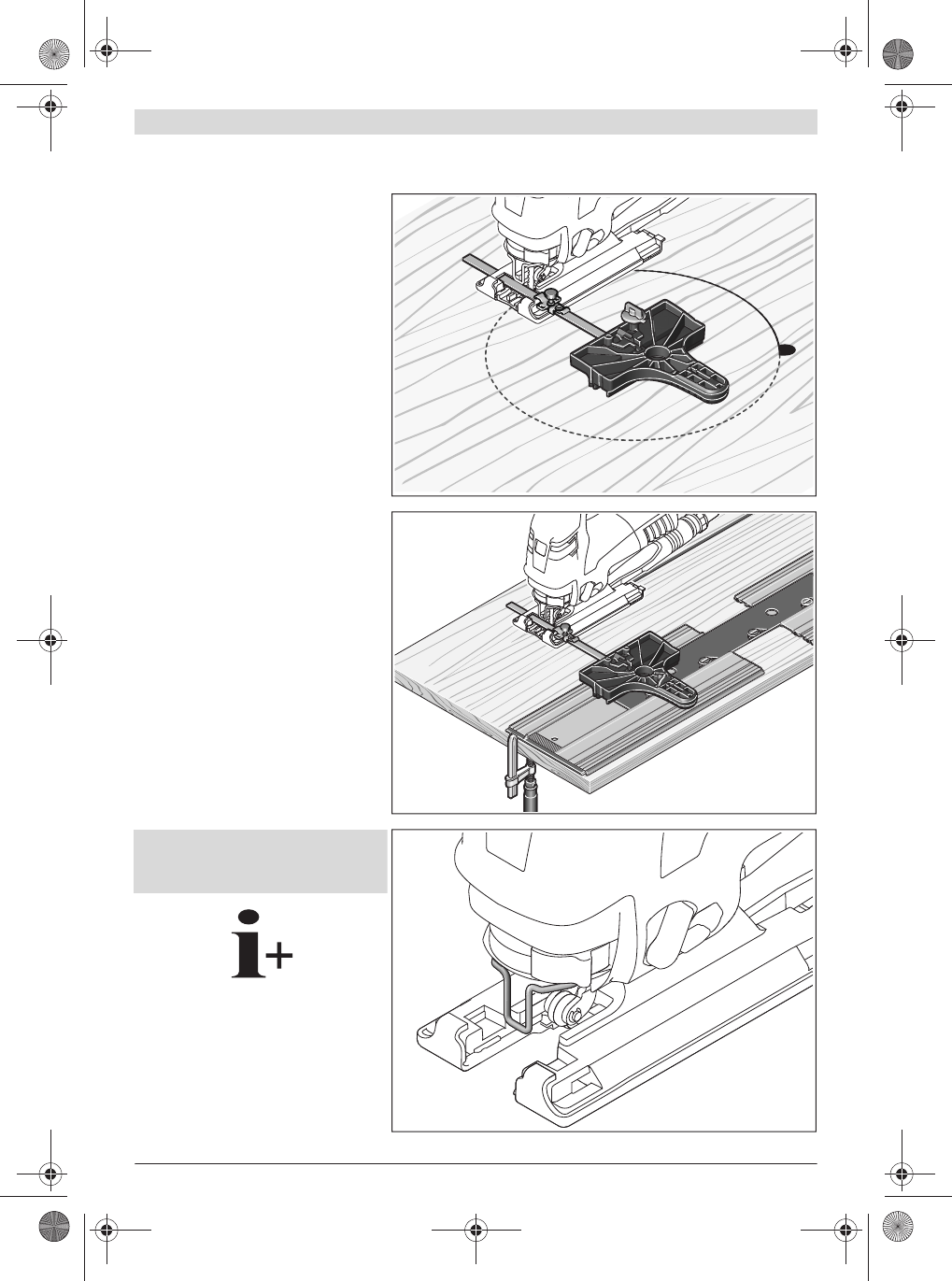 i+