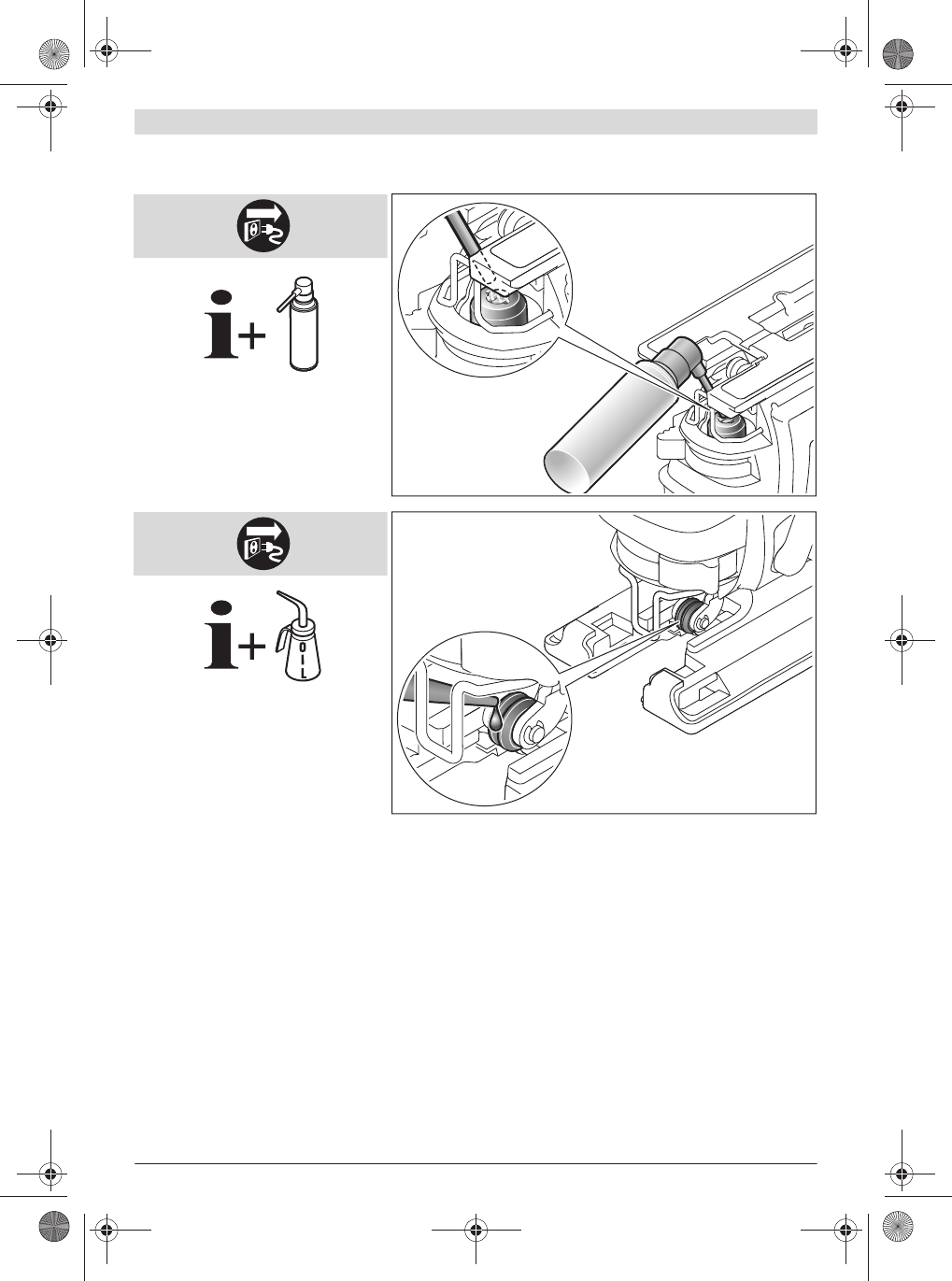 i+

i+ OIL