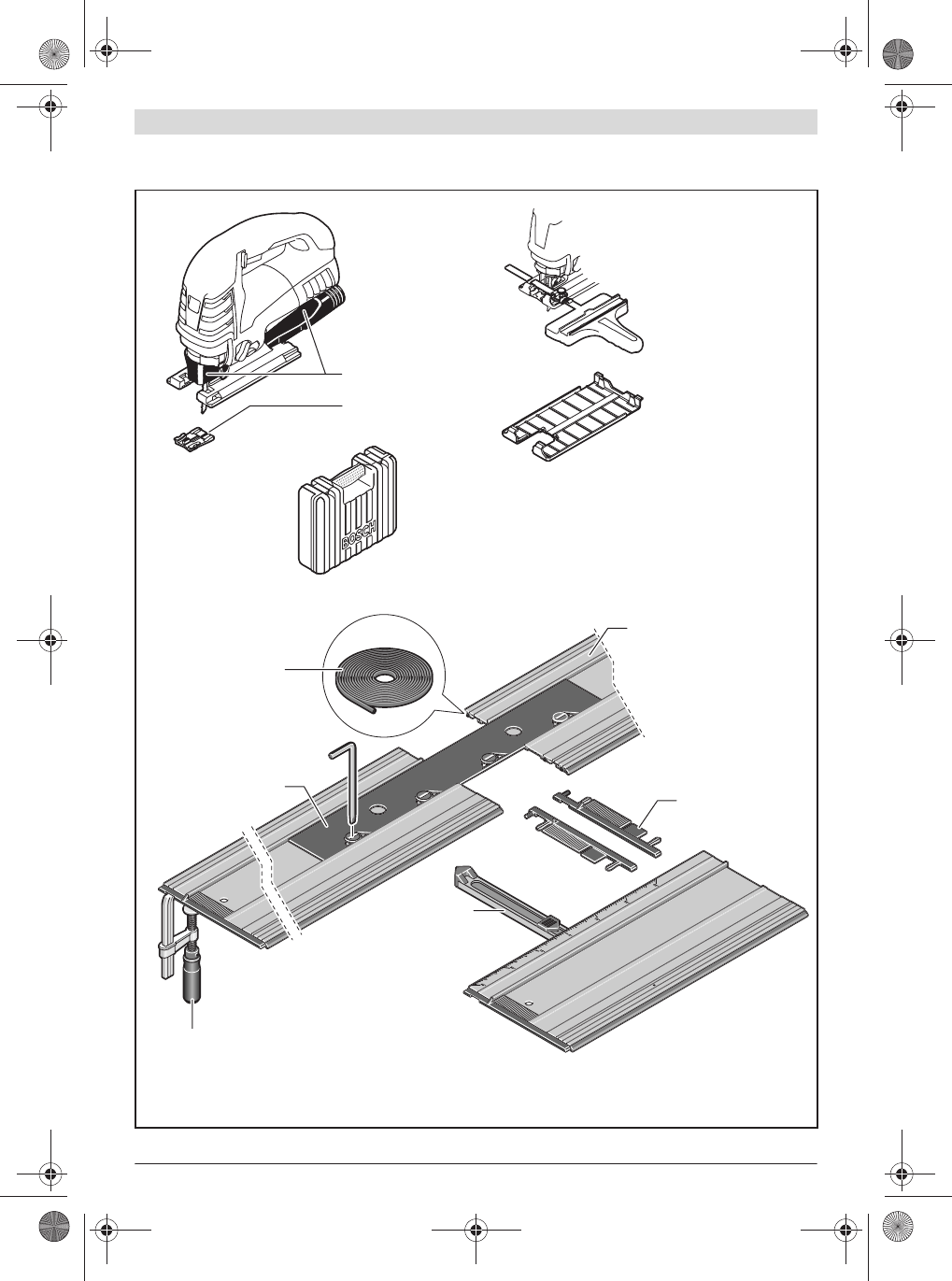 BOSCH